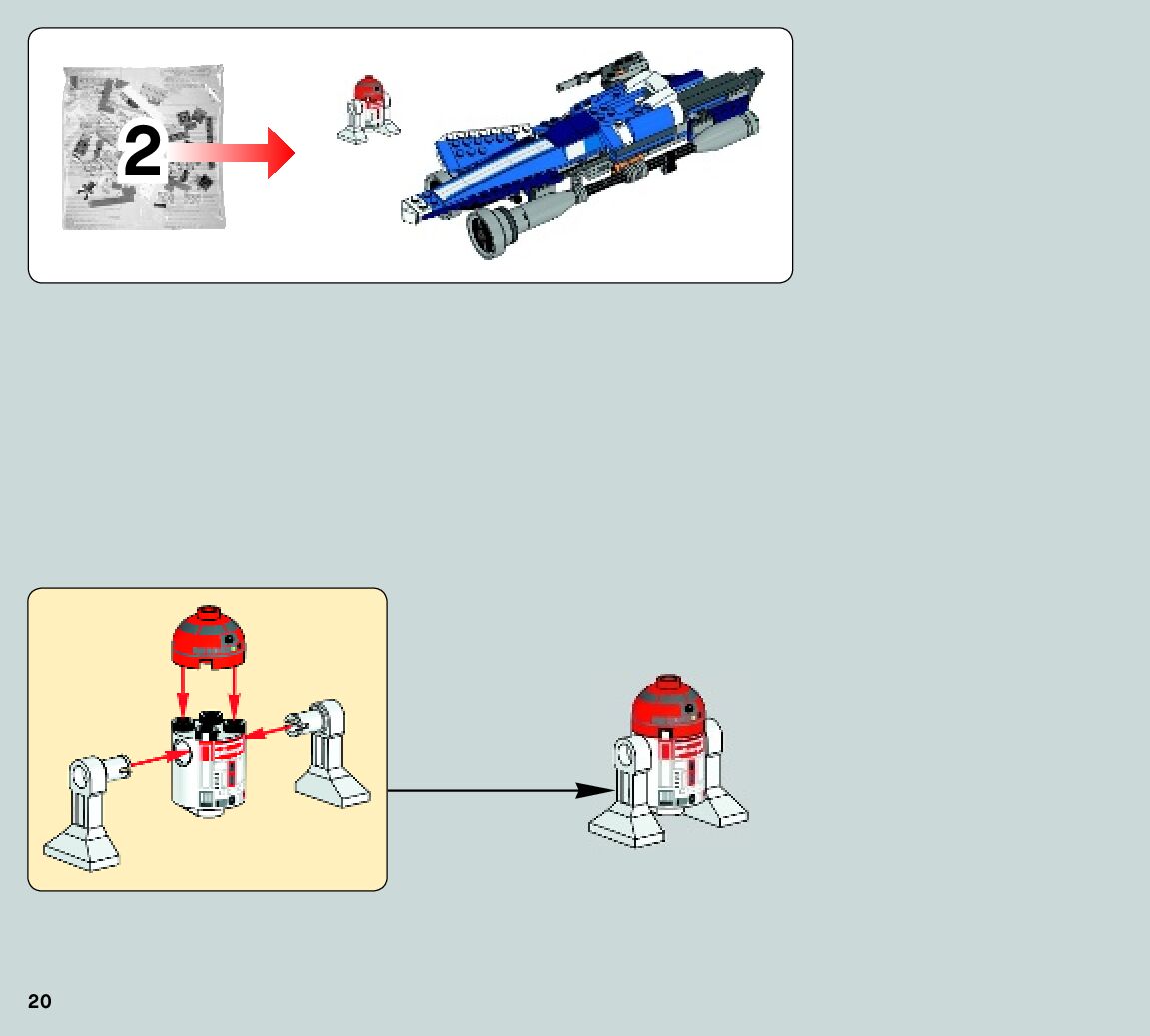 2

20