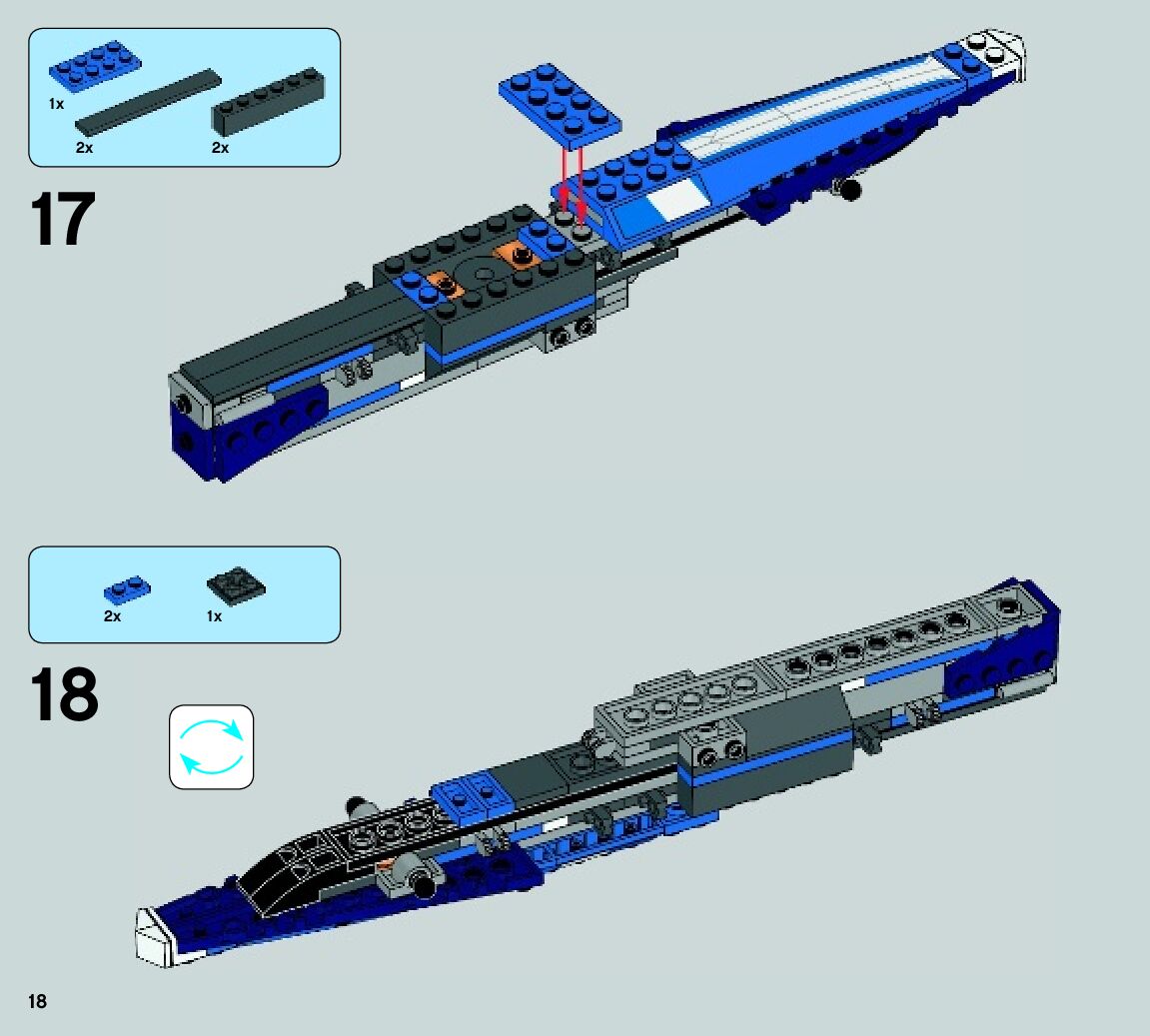 1x
2x
2x

17

2x
1x

18

18