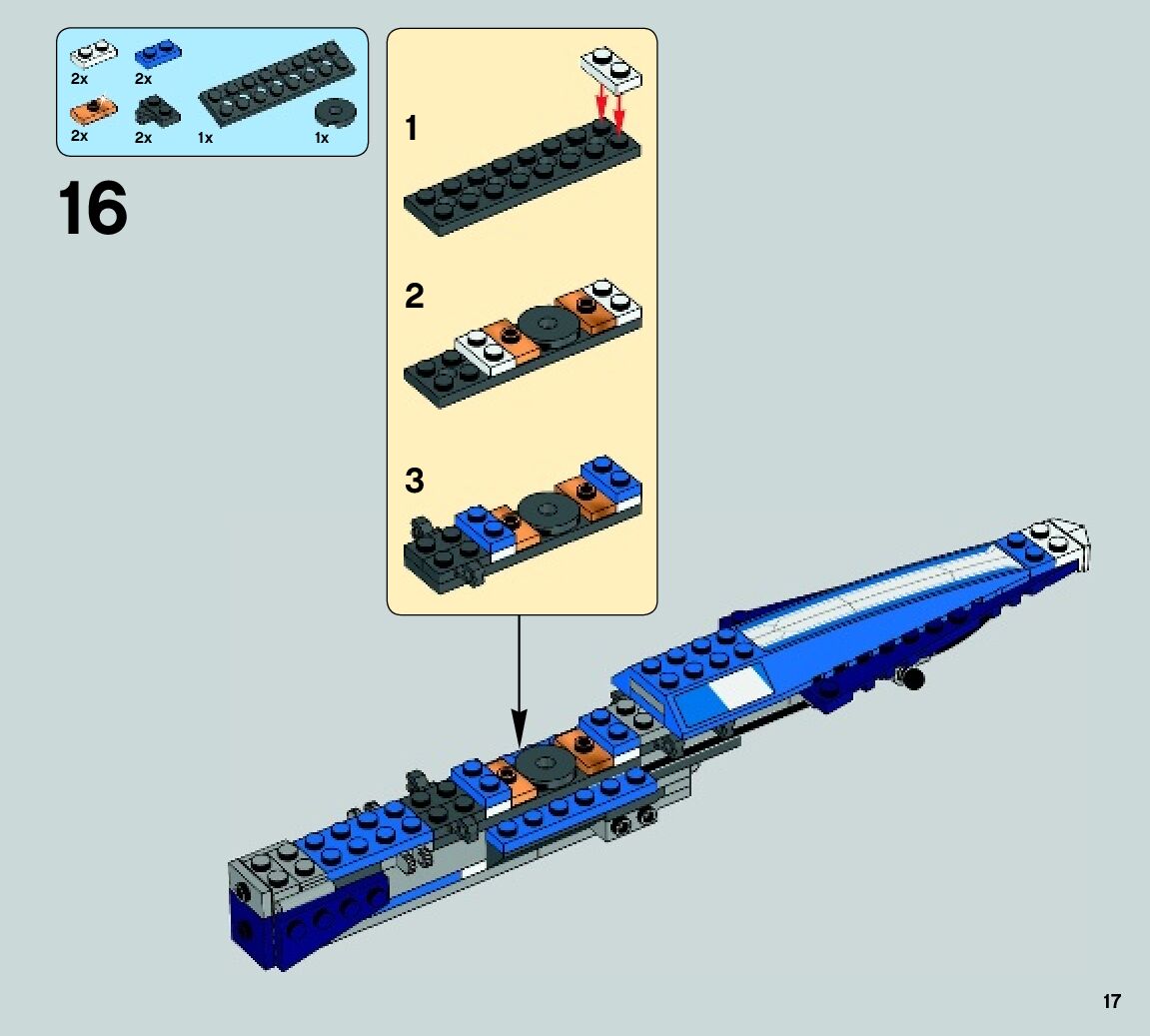 2x
2x
2x
2x
1x
1x

16

1

2

3

17