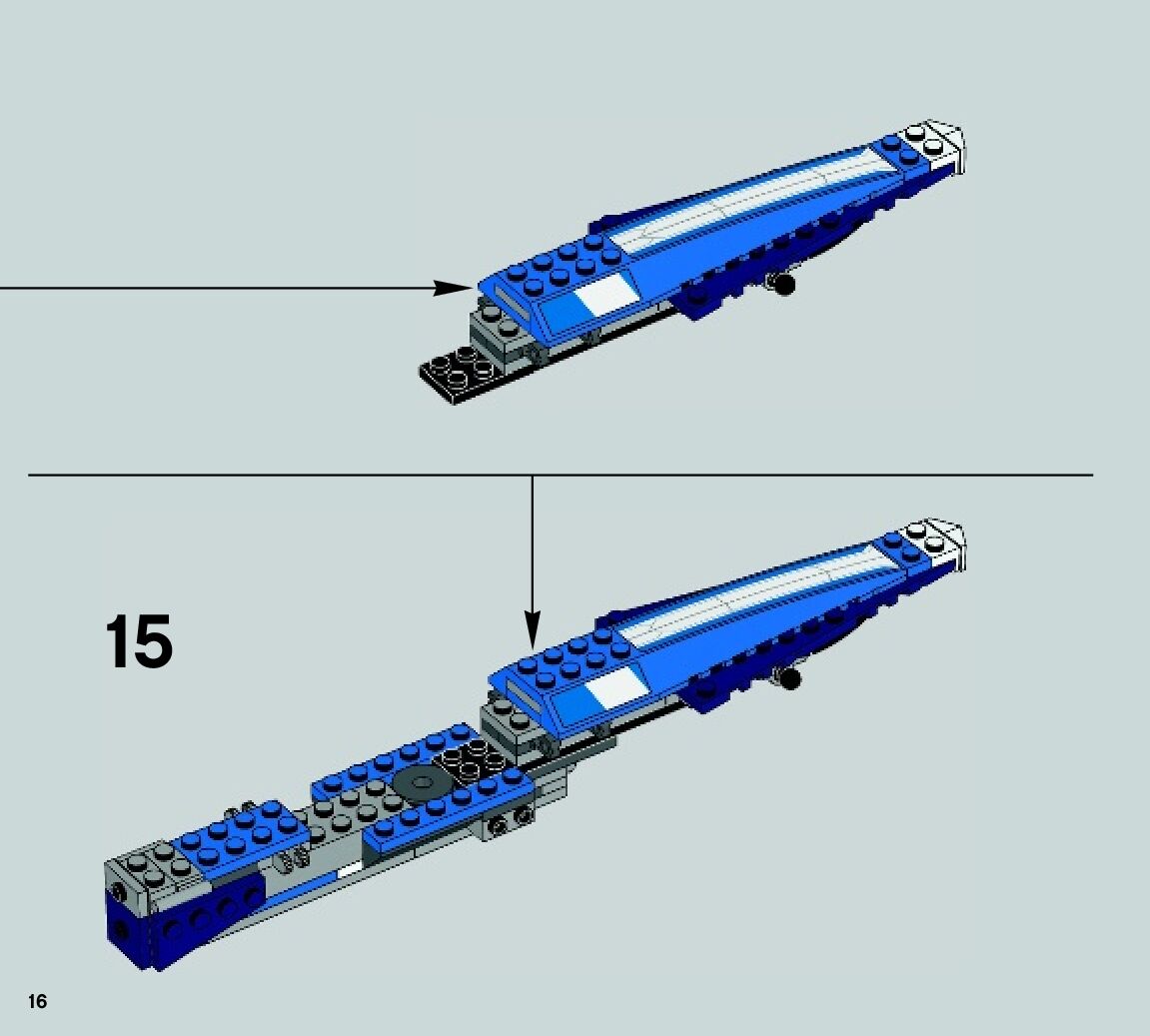 15

16