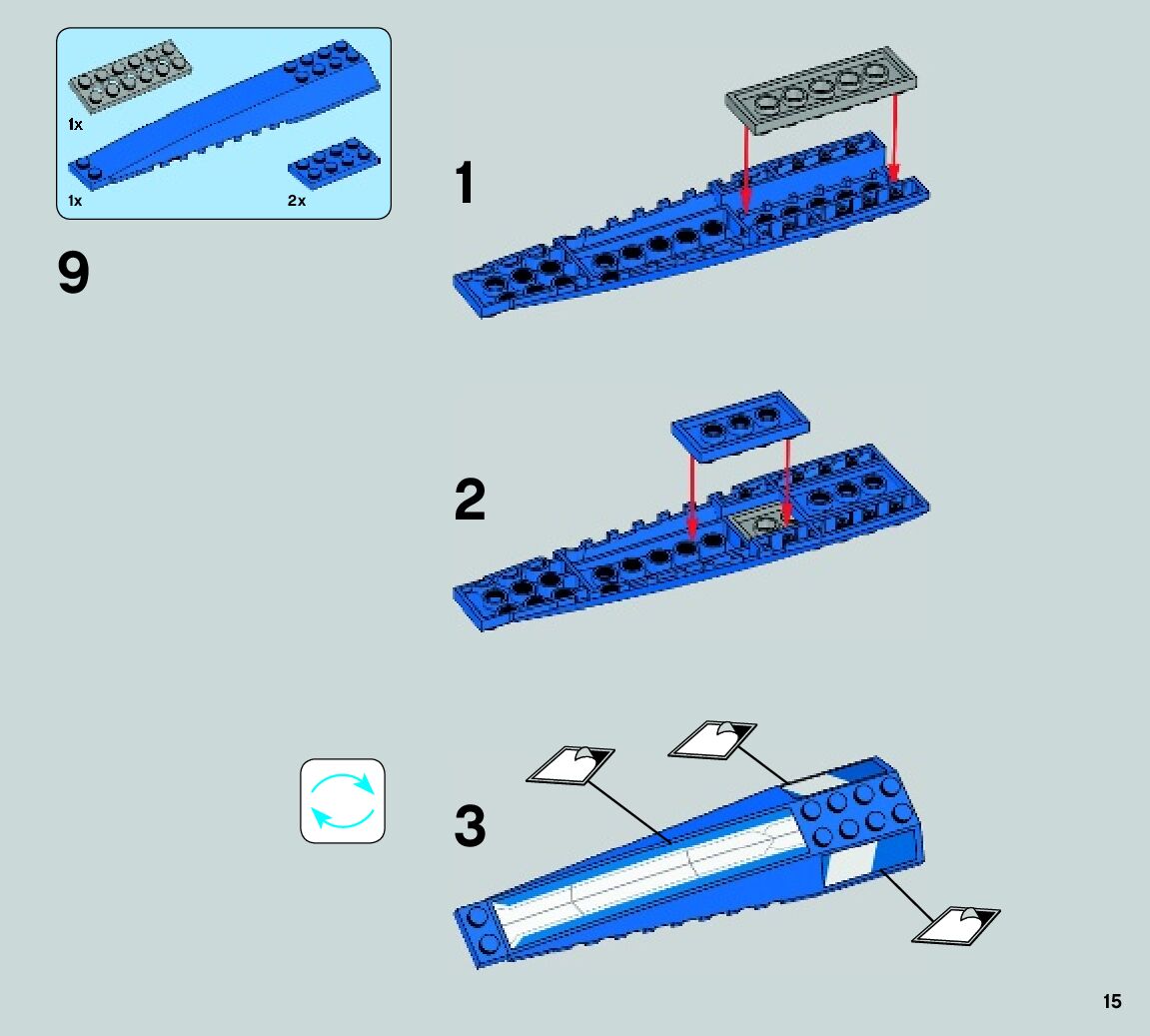 1x

1x

2x

9

1

2

3

15