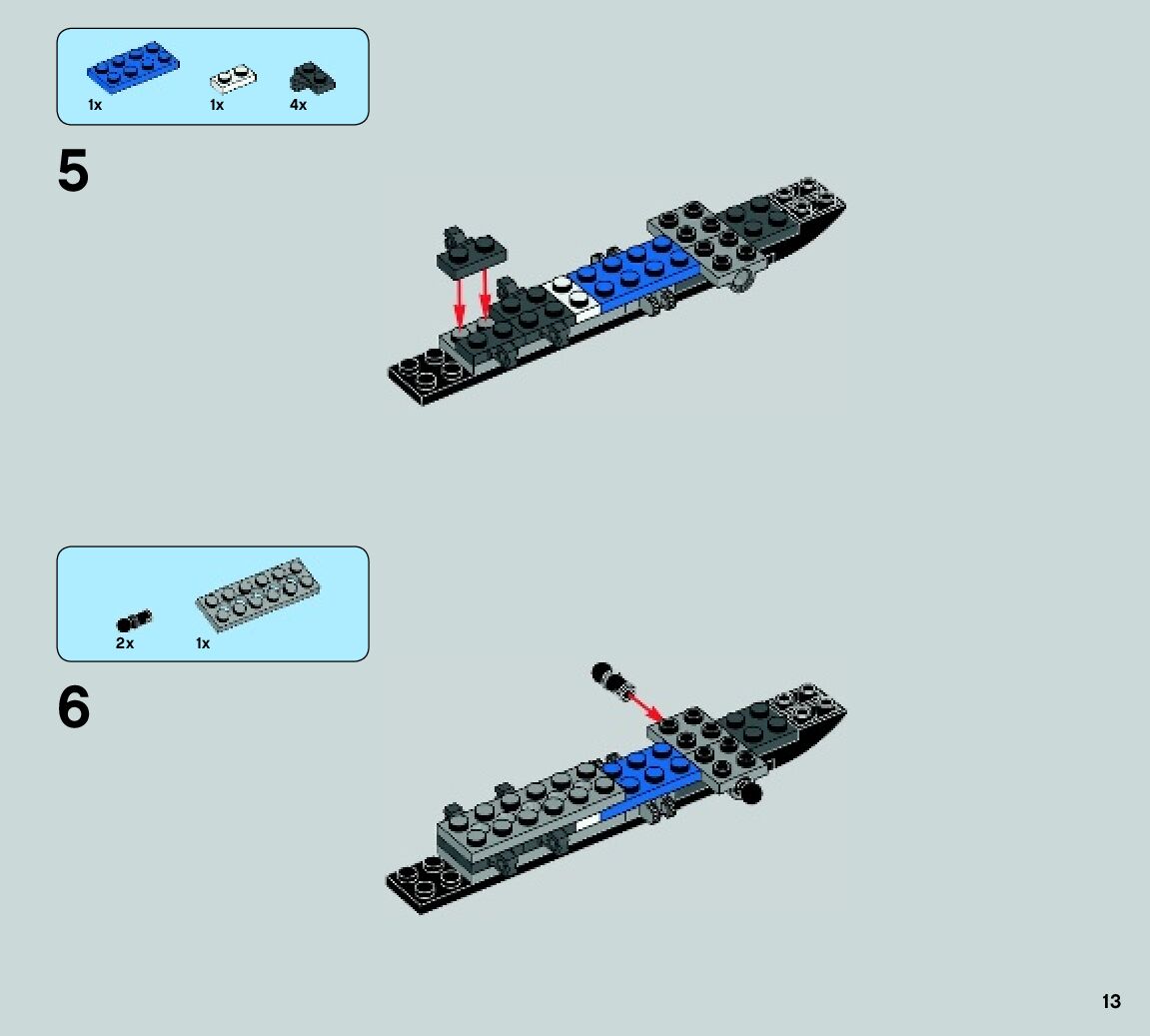 1x 1x 4x

5

2x 1x

6

13