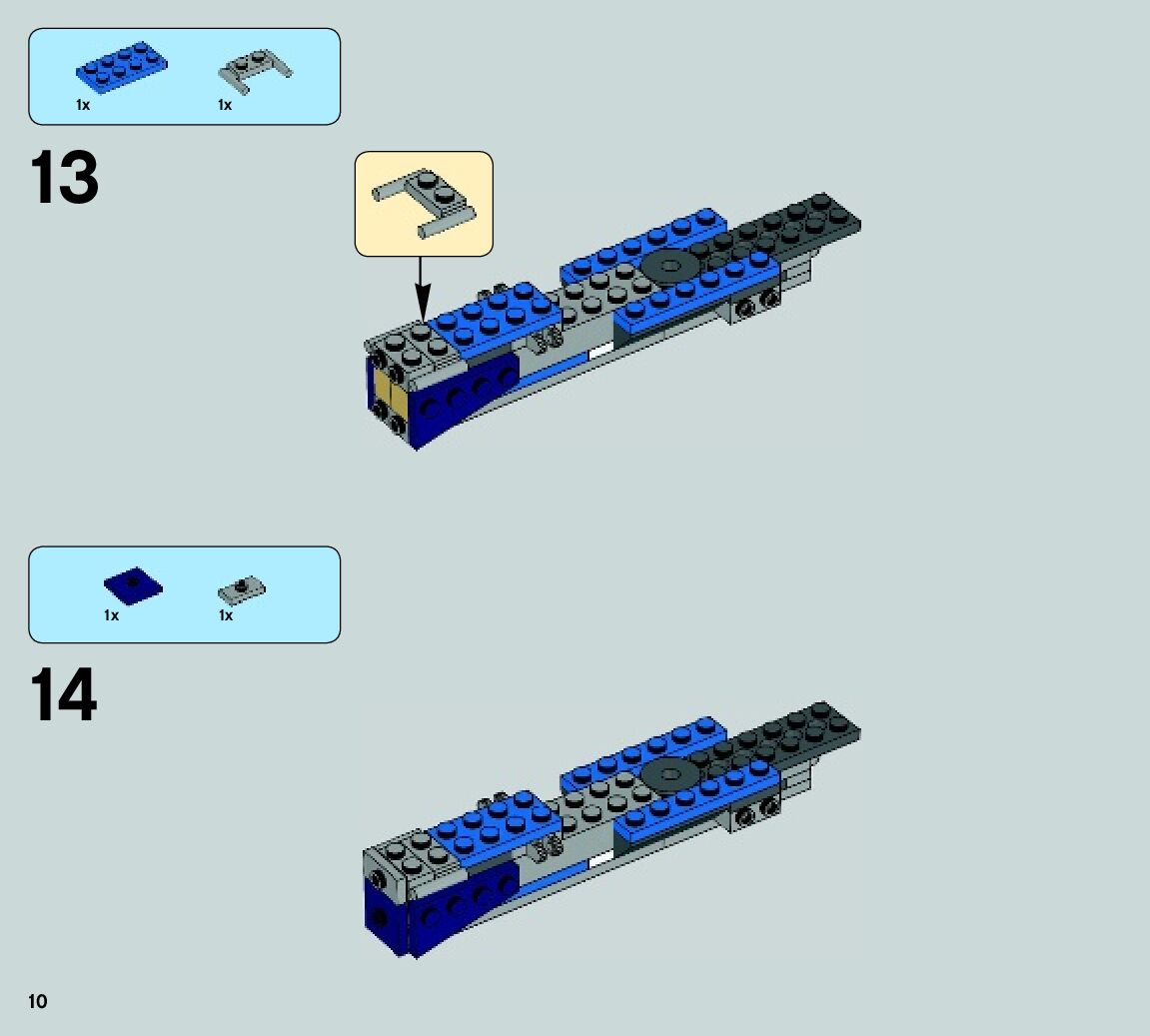 1x 1x

13

1x 1x

14

10