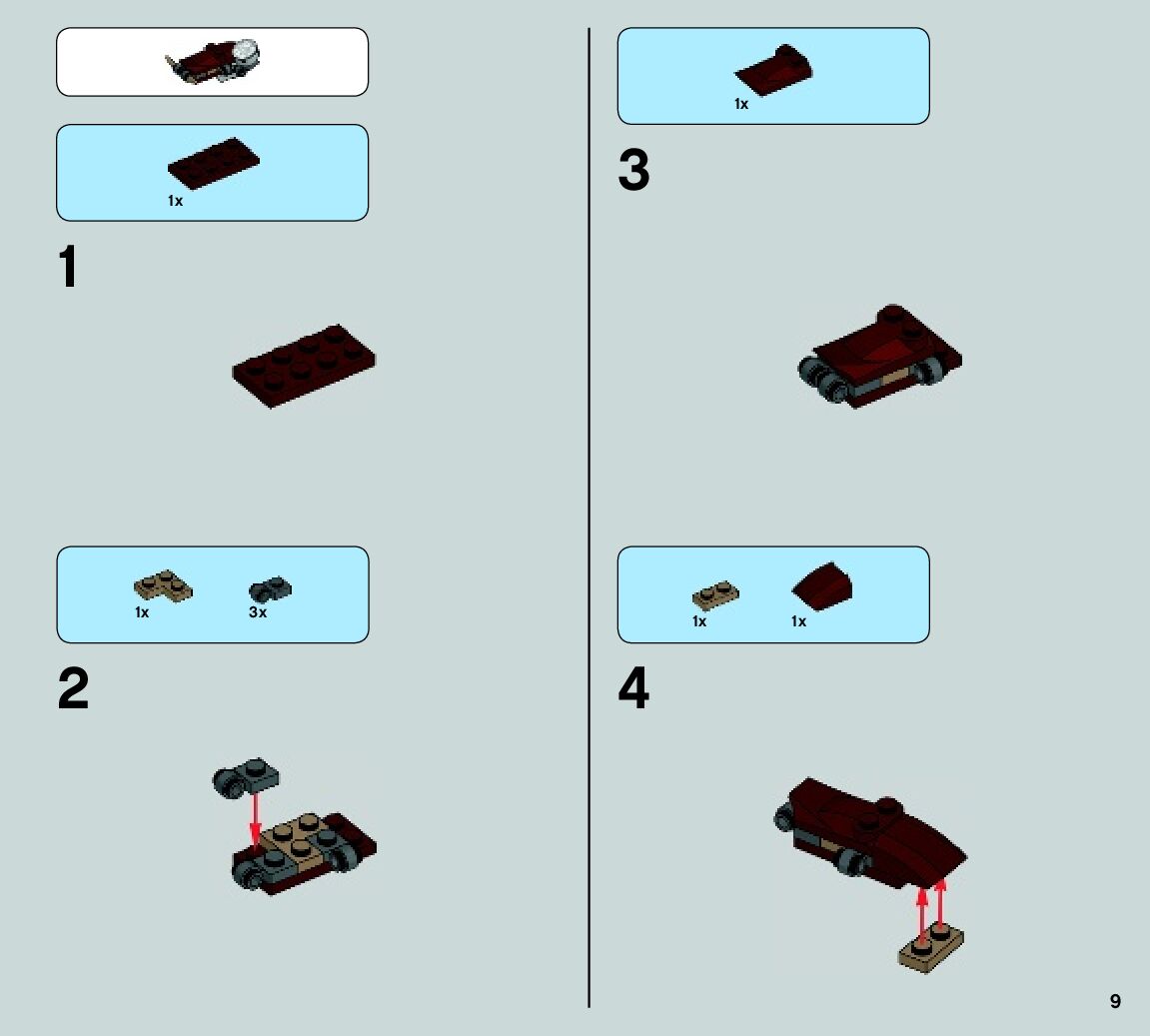 1x

1

1x 3x

2

1x

3

1x 1x

4

9