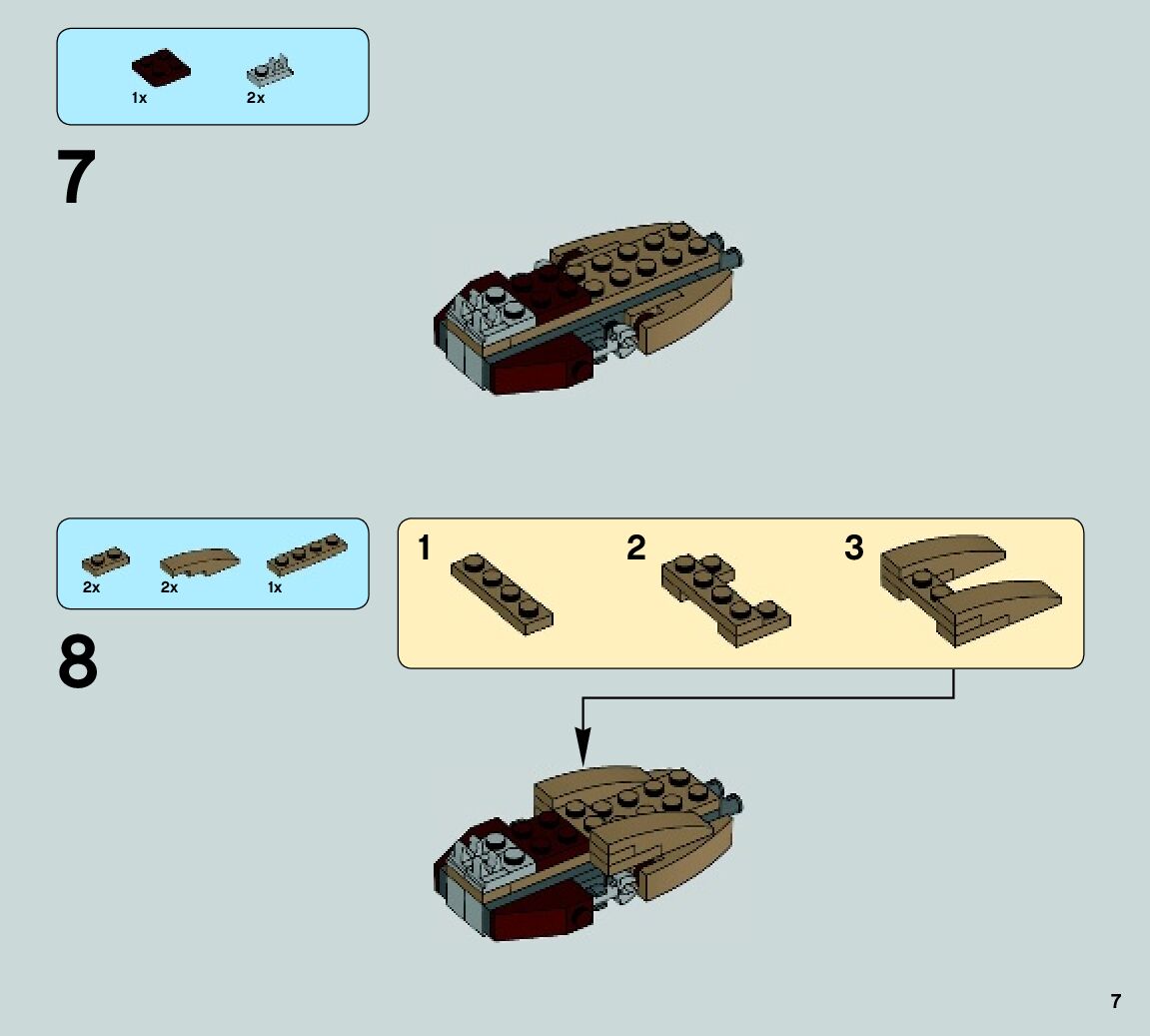 1x 2x

7

2x 2x 1x

8

1 2 3

7