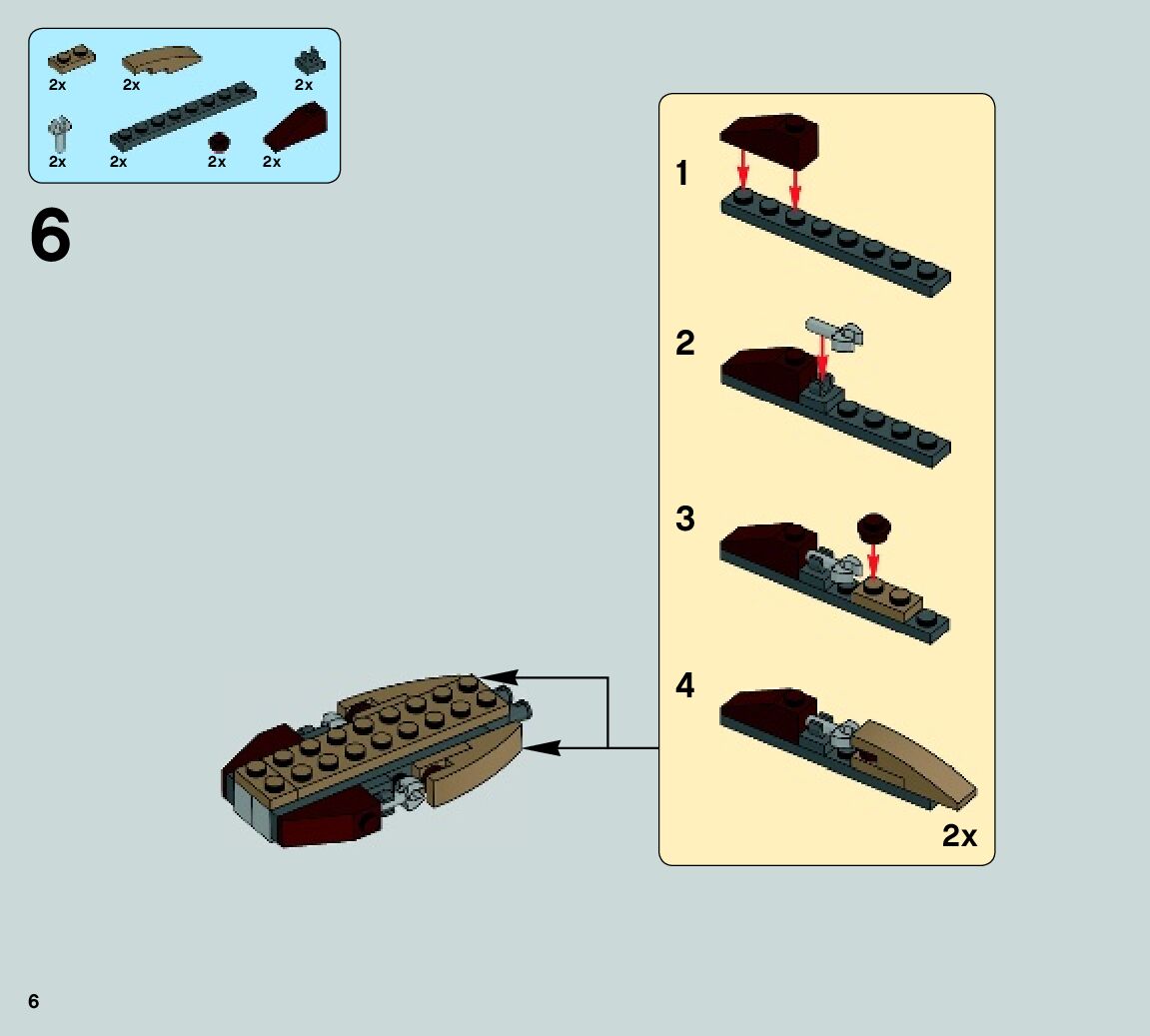 2x 2x 2x
2x 2x 2x 2x

6

1

2

3

4

2x

6