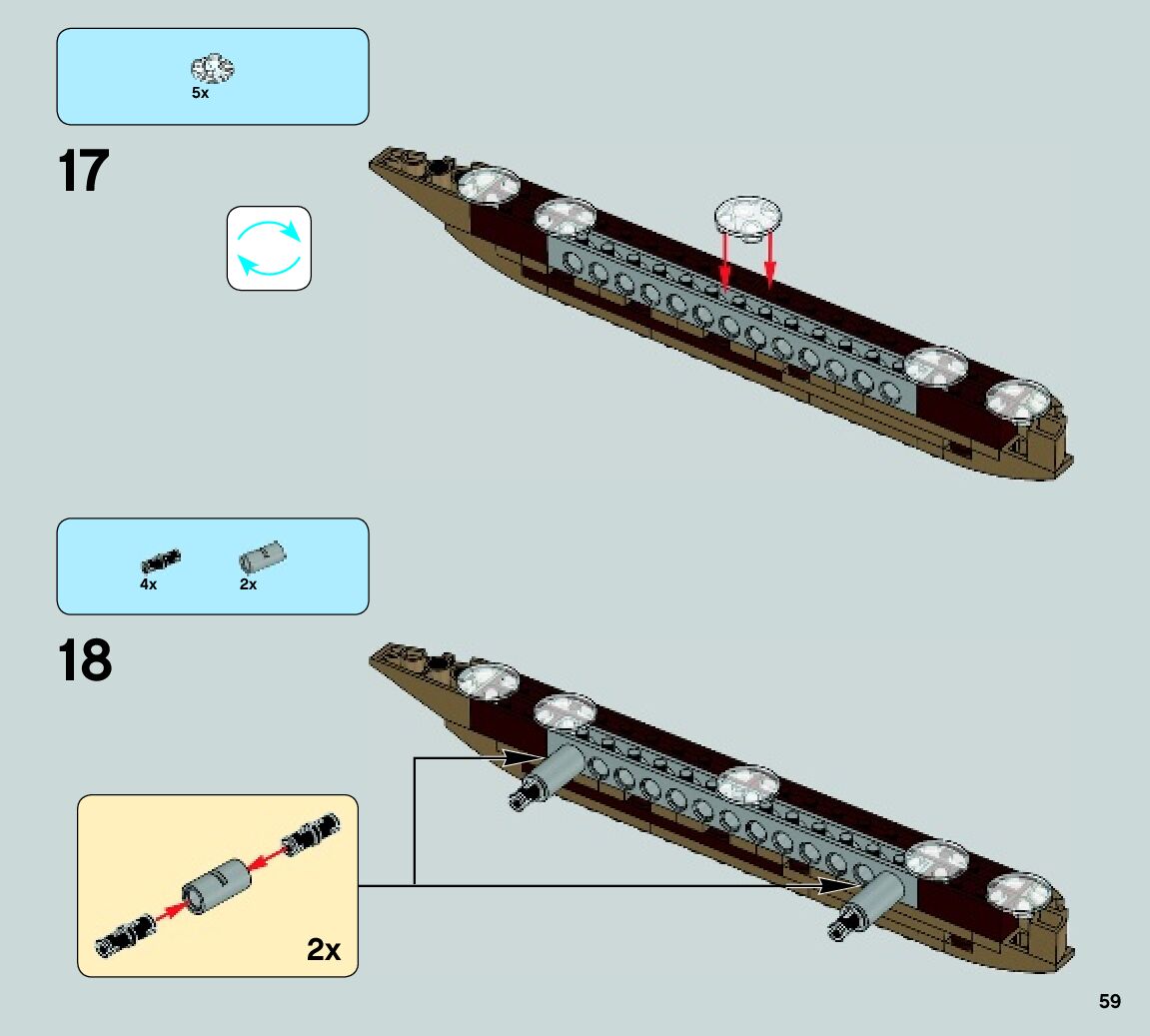 5x

17

4x

2x

18

2x

59