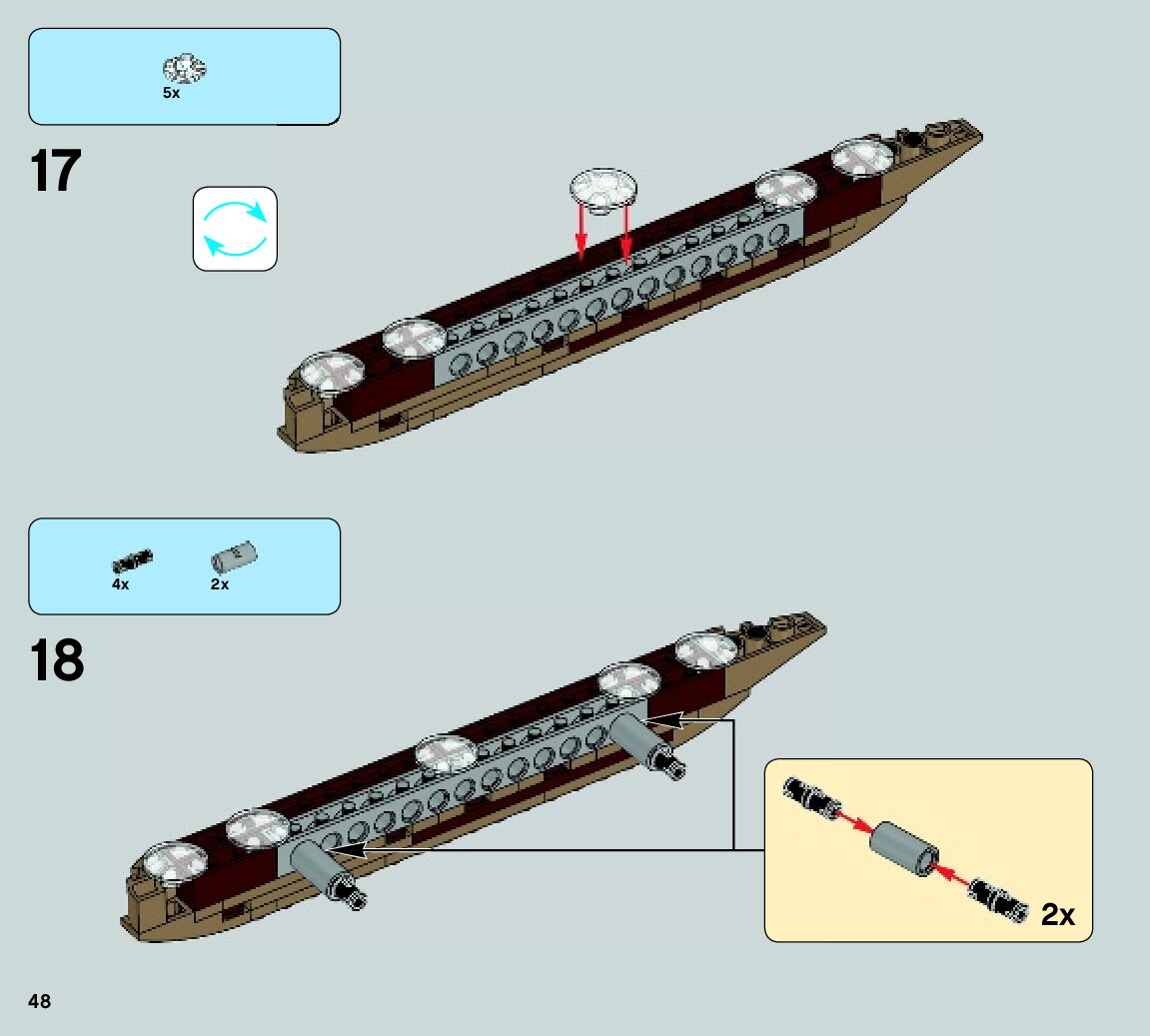 5x

17

4x

2x

18

2x

48