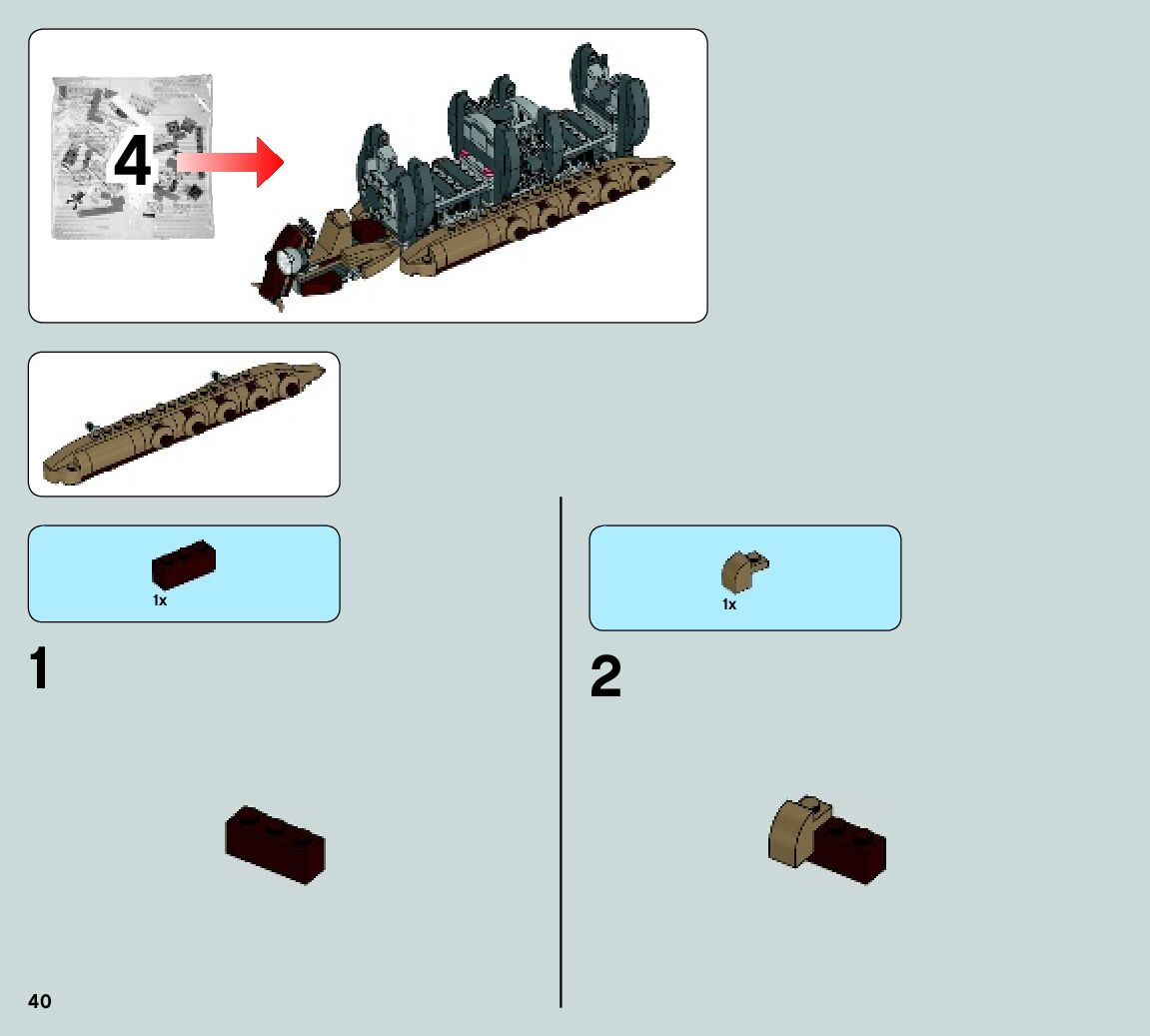 4

1x

1

1x

2

40