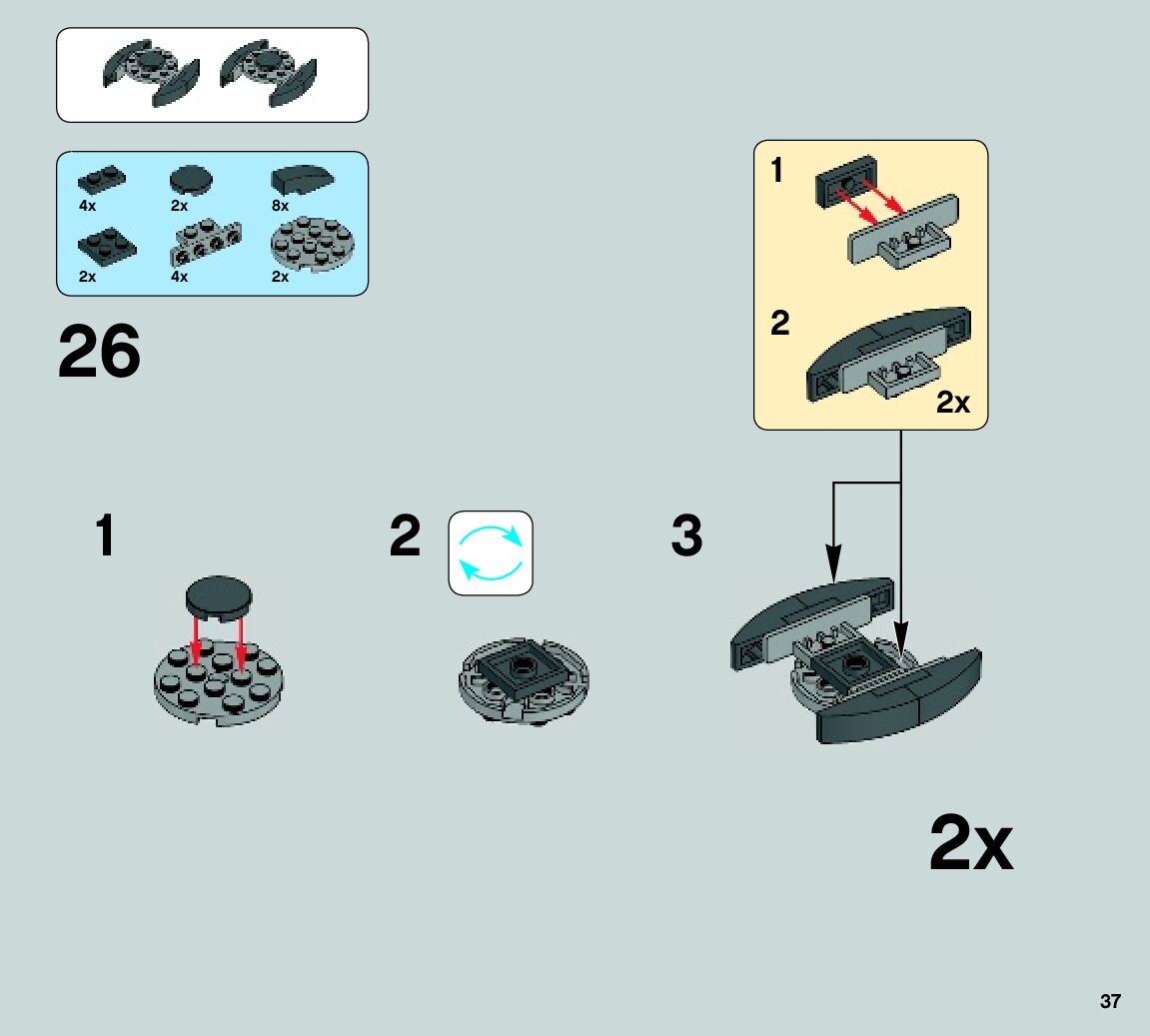 4x
2x
8x
2x
4x
2x

26

1

2

2x

1

2

3

2x

37