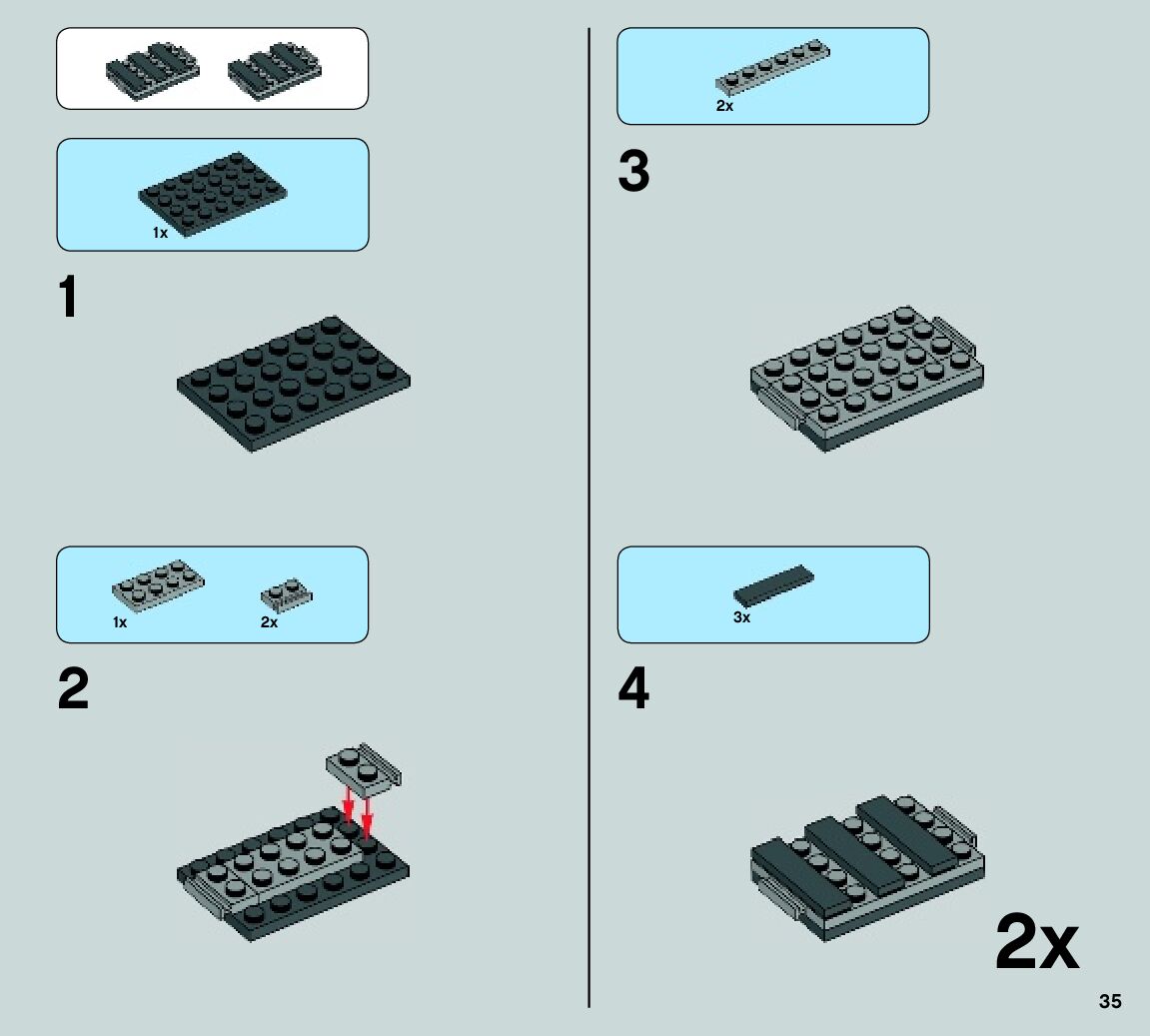 1x

1

1x 2x

2

2x

3

3x

4

2x

35