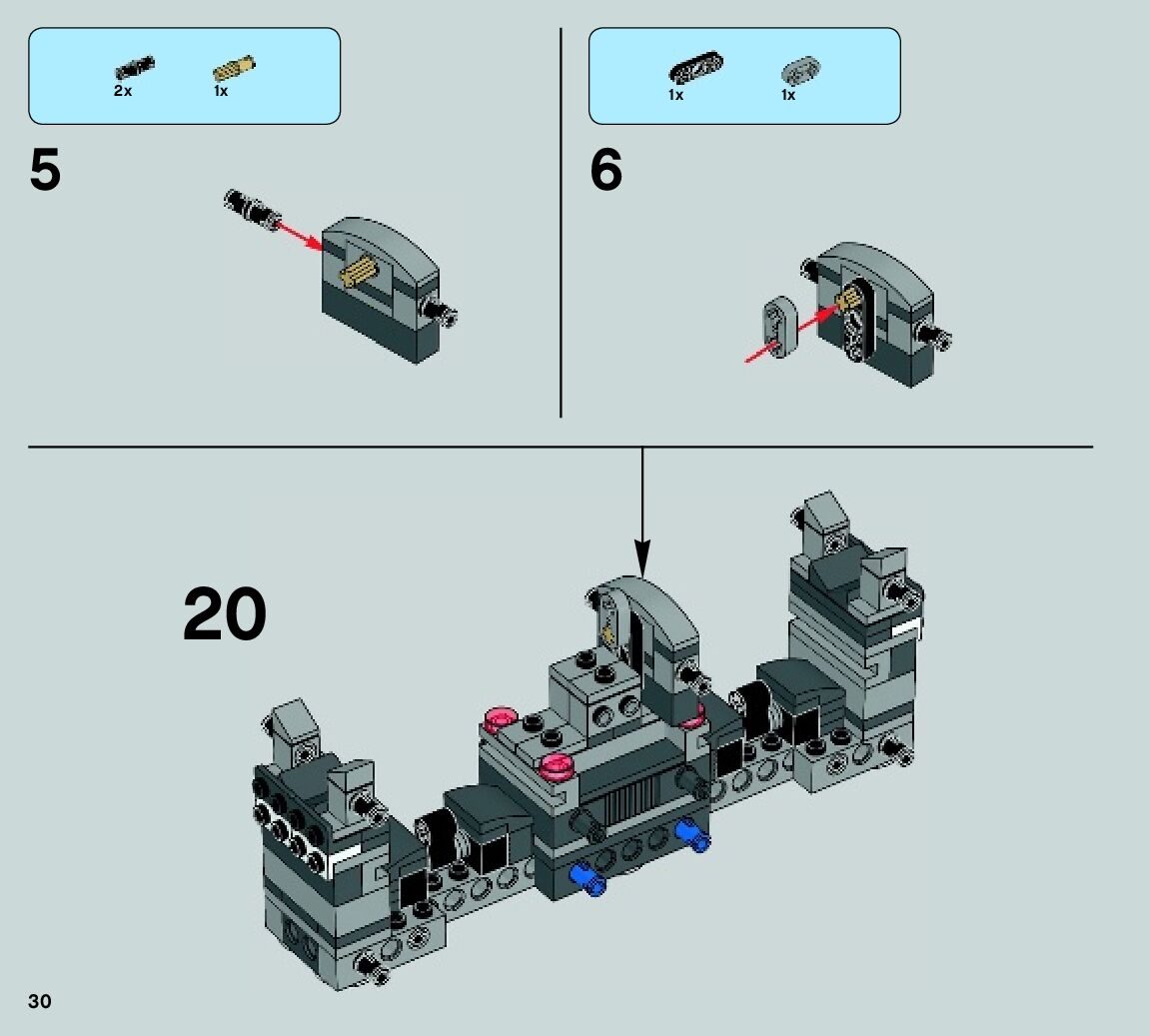 2x 1x

5

1x 1x

6

20

30