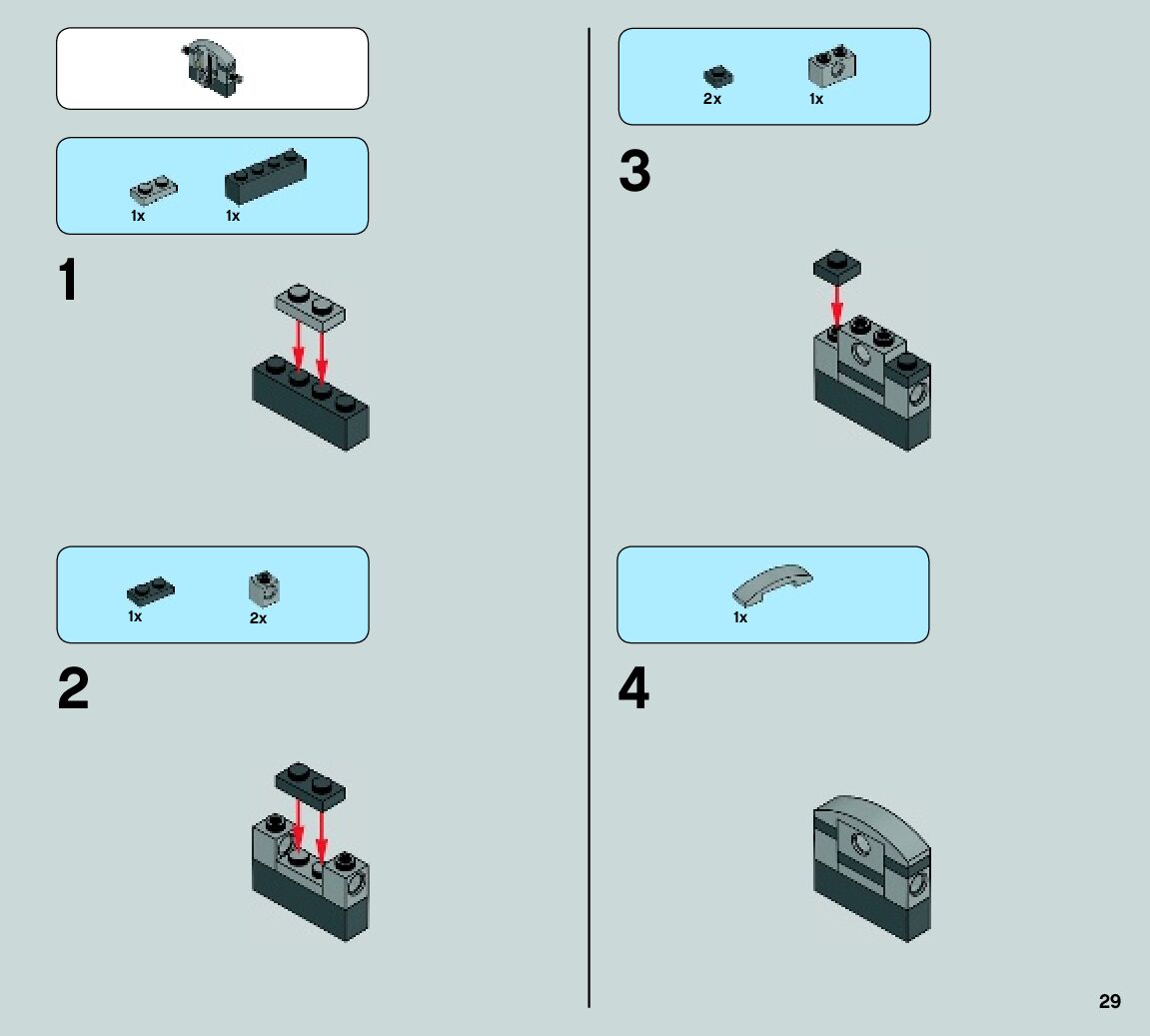 1x 1x

1

1x 2x

2

2x 1x

3

1x

4

29