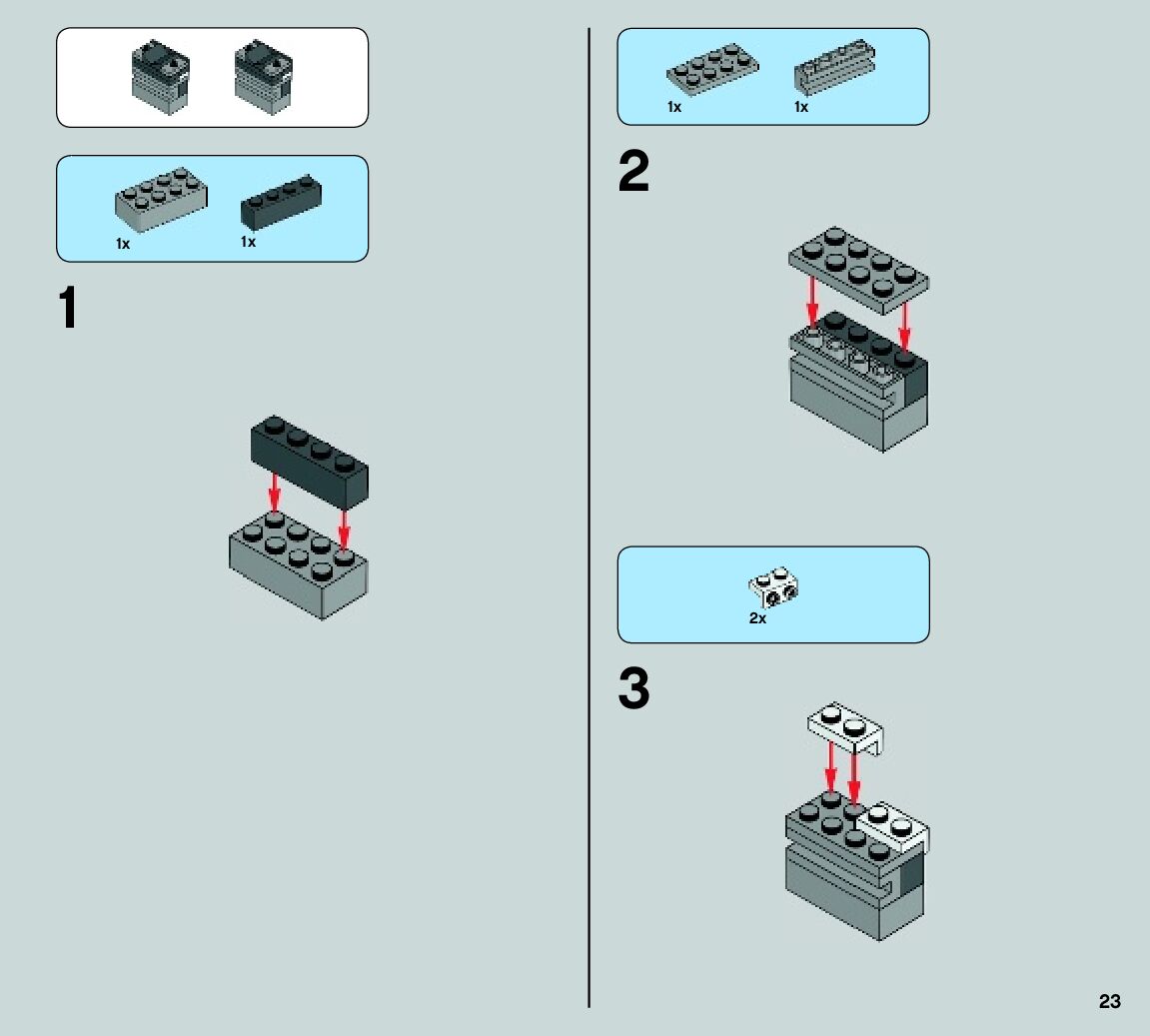 1x 1x

1

1x 1x

2

2x

3

23