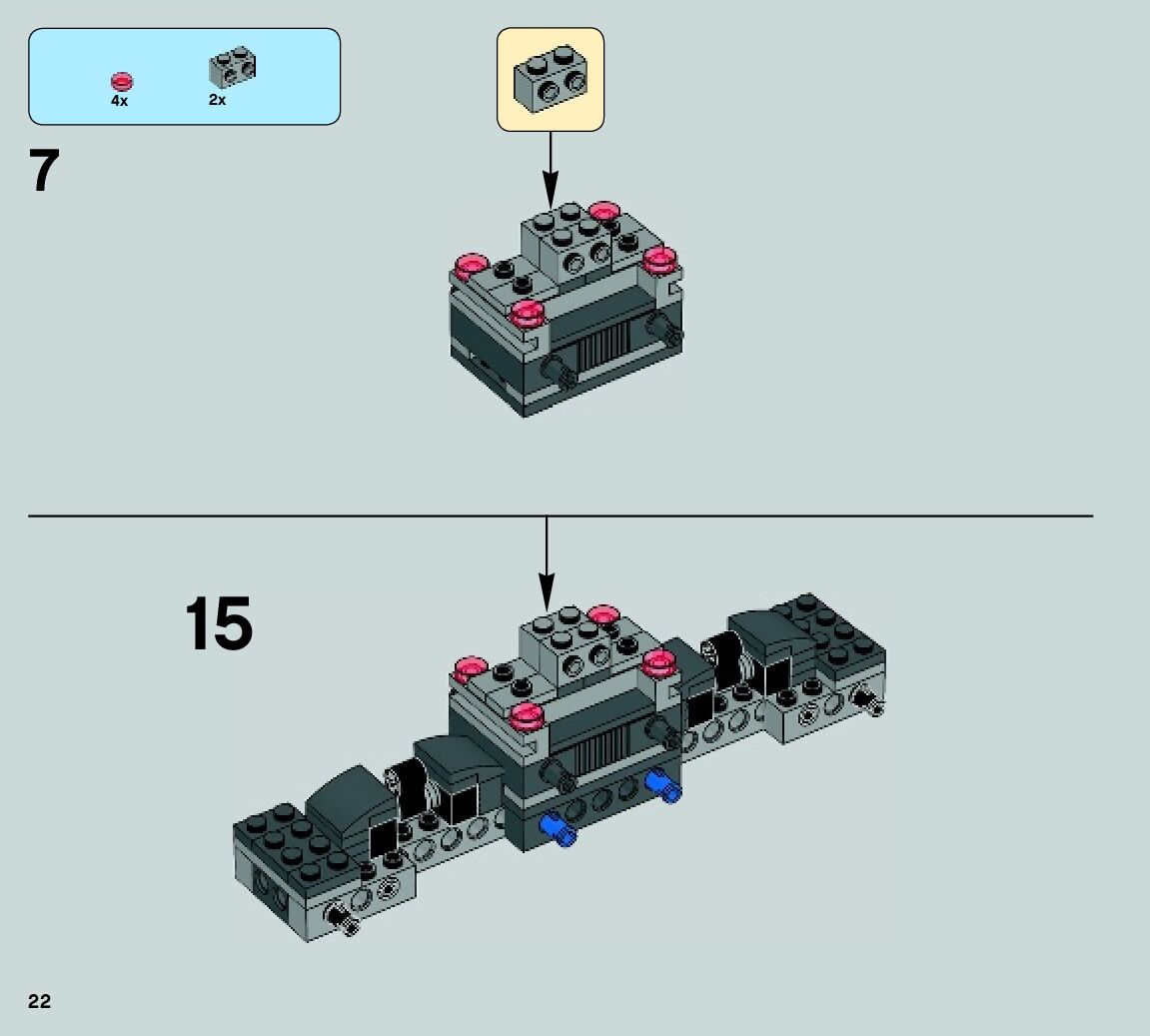 4x 2x

7

15

22