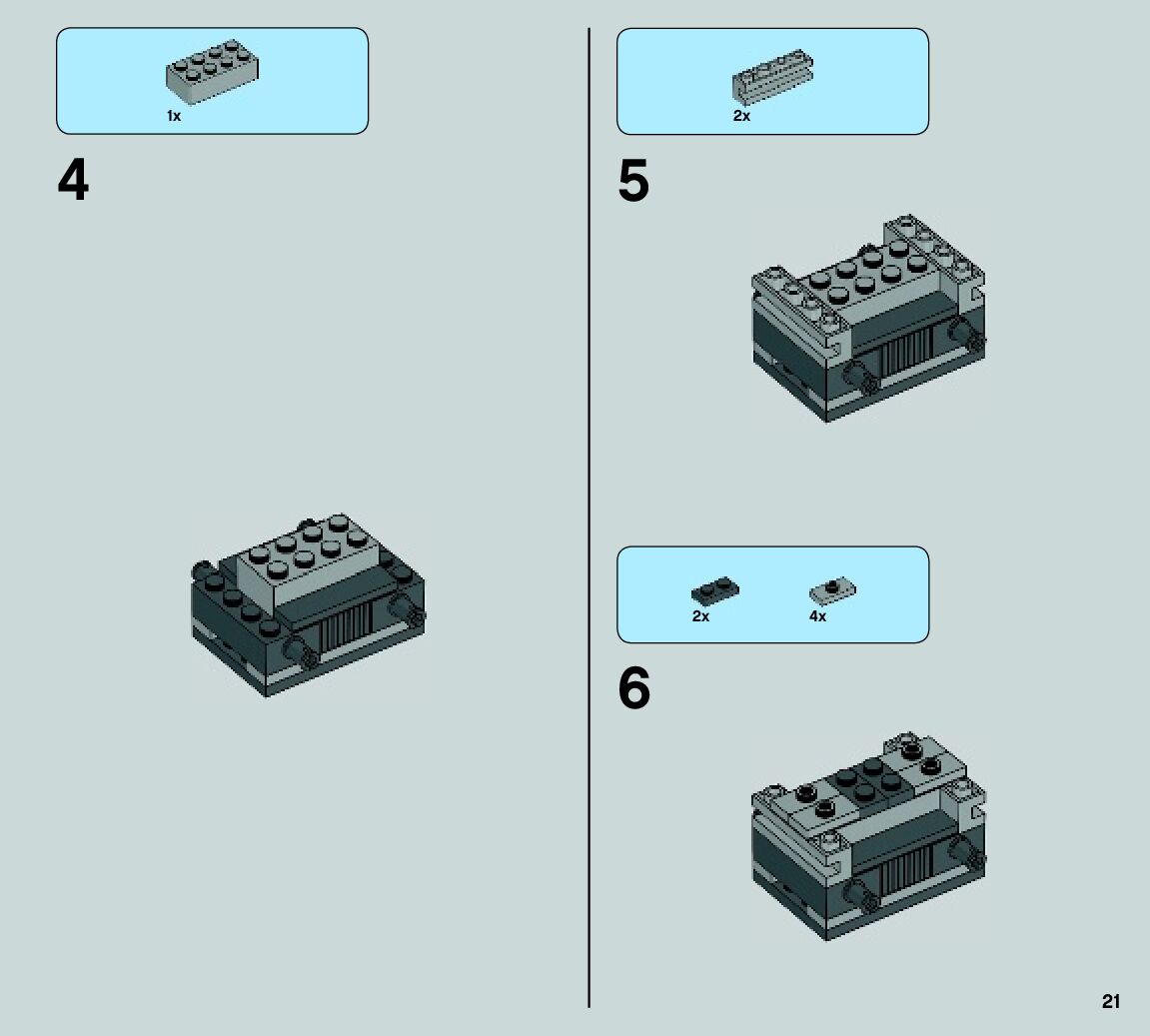 1x

4

2x

5

2x

4x

6

21