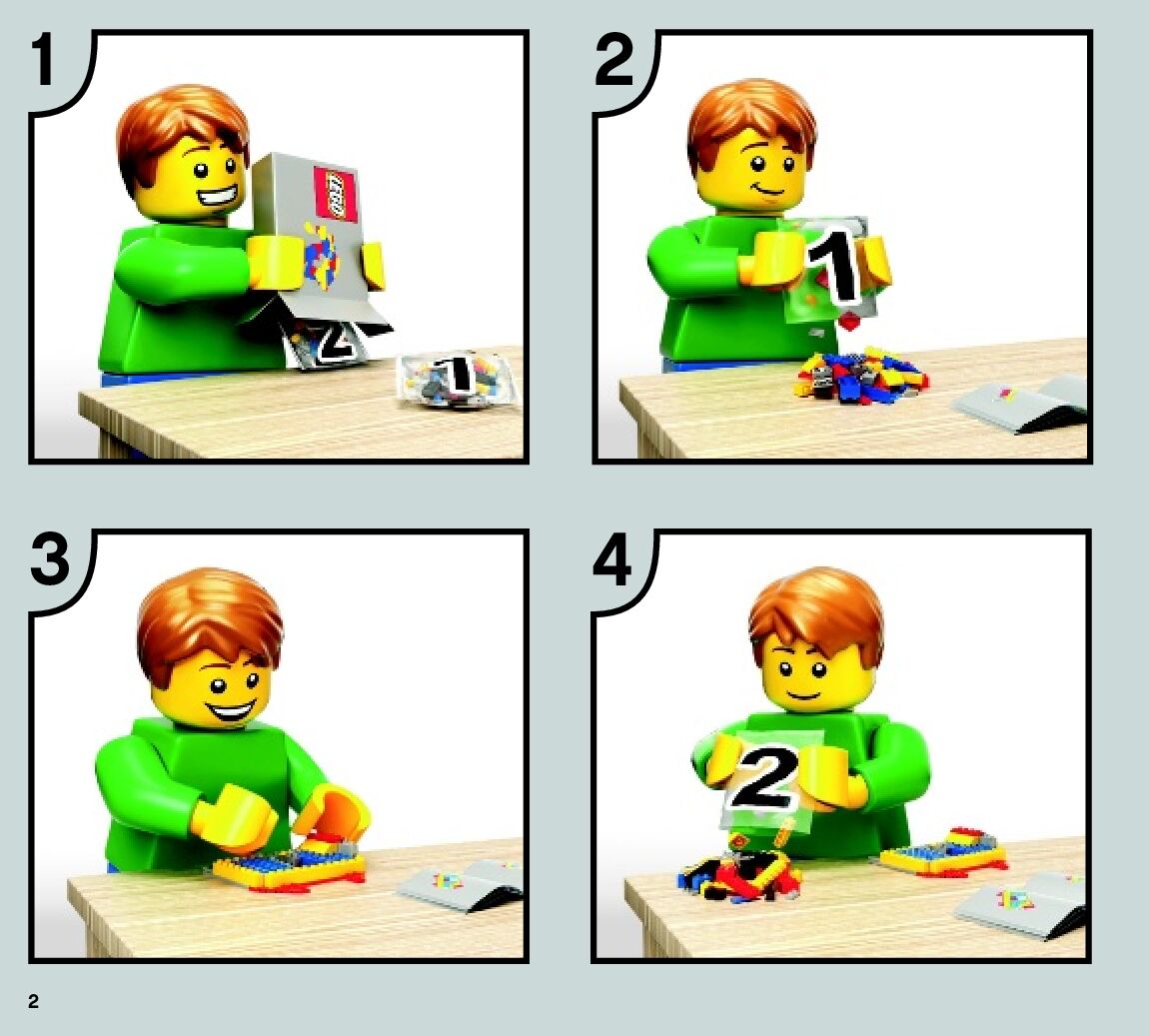 1

LEGO

2

1

2

1

3

4

2

2