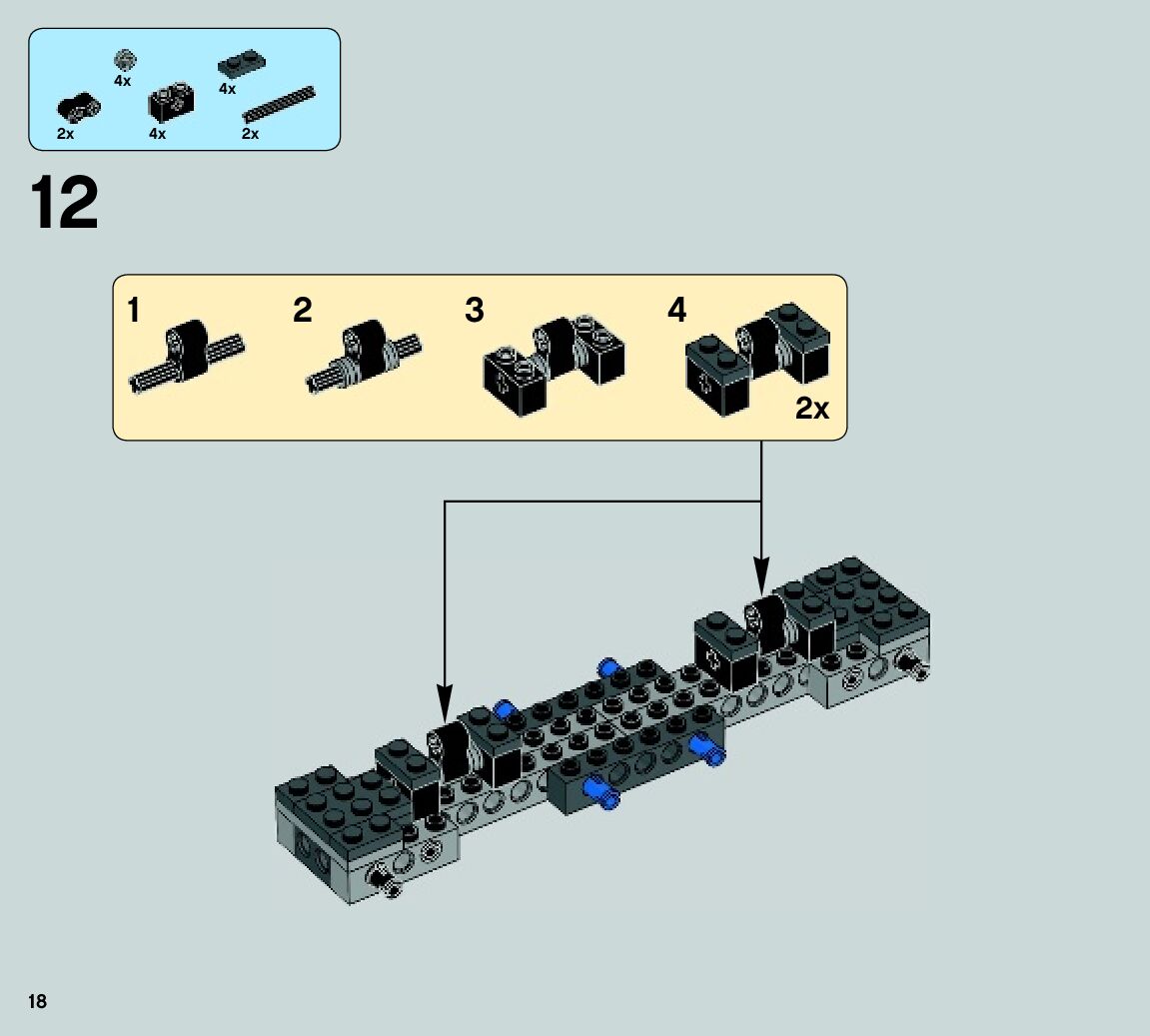 4x
4x
2x
4x
2x

12

1
2
3
4
2x

18