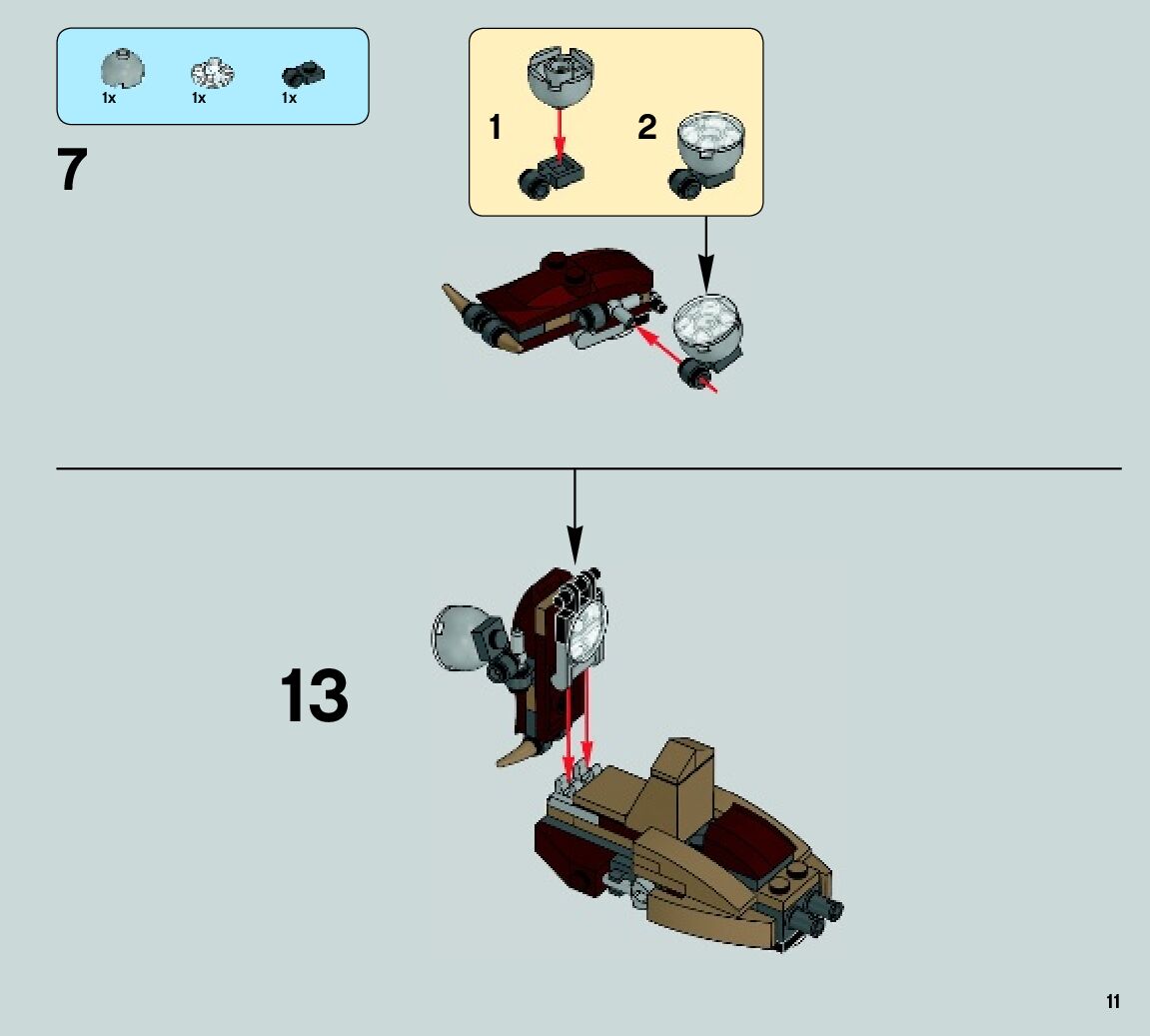 1x 1x 1x

7

1

2

13

11