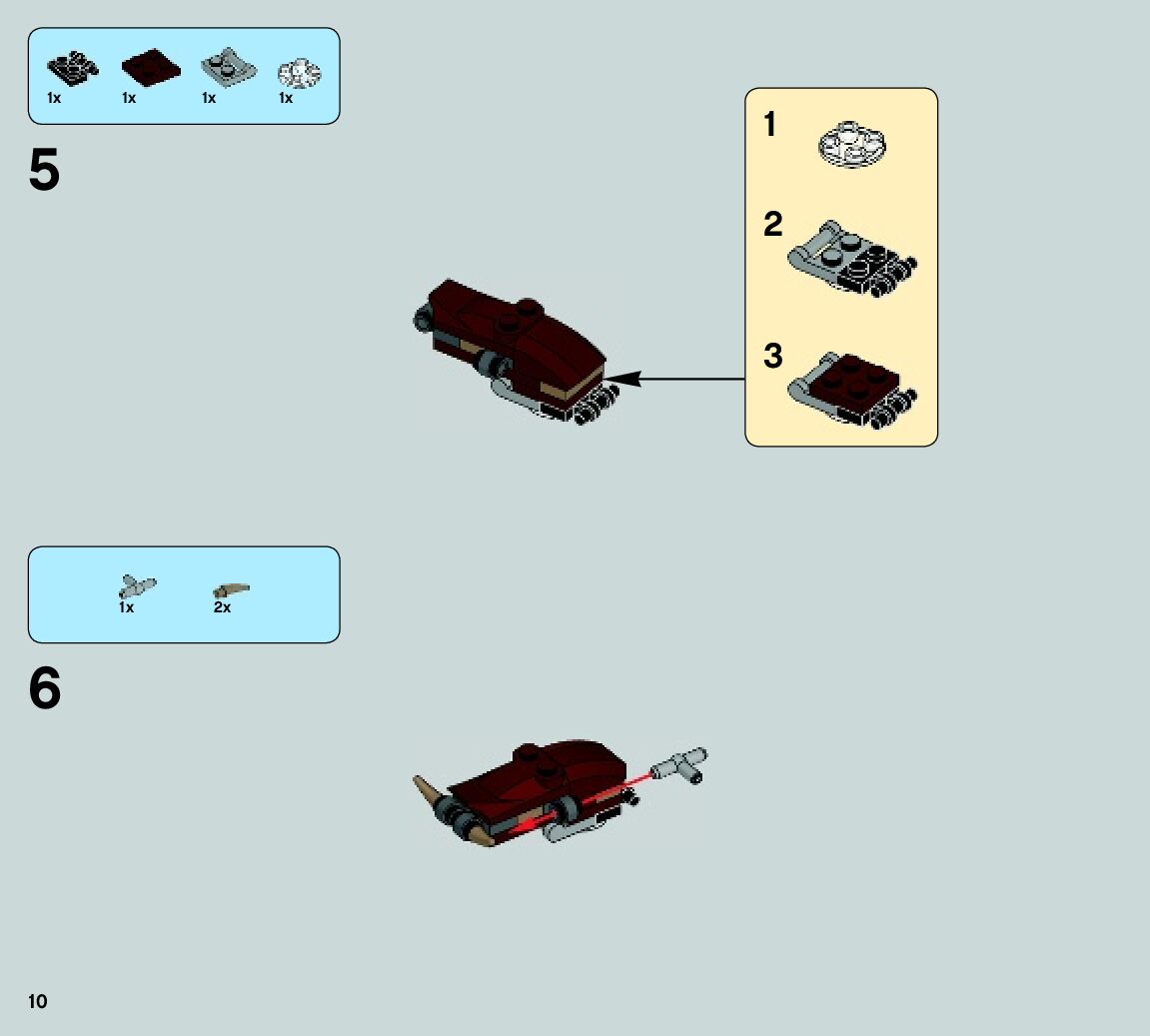 1x 1x 1x 1x

5

1

2

3

1x 2x

6

10