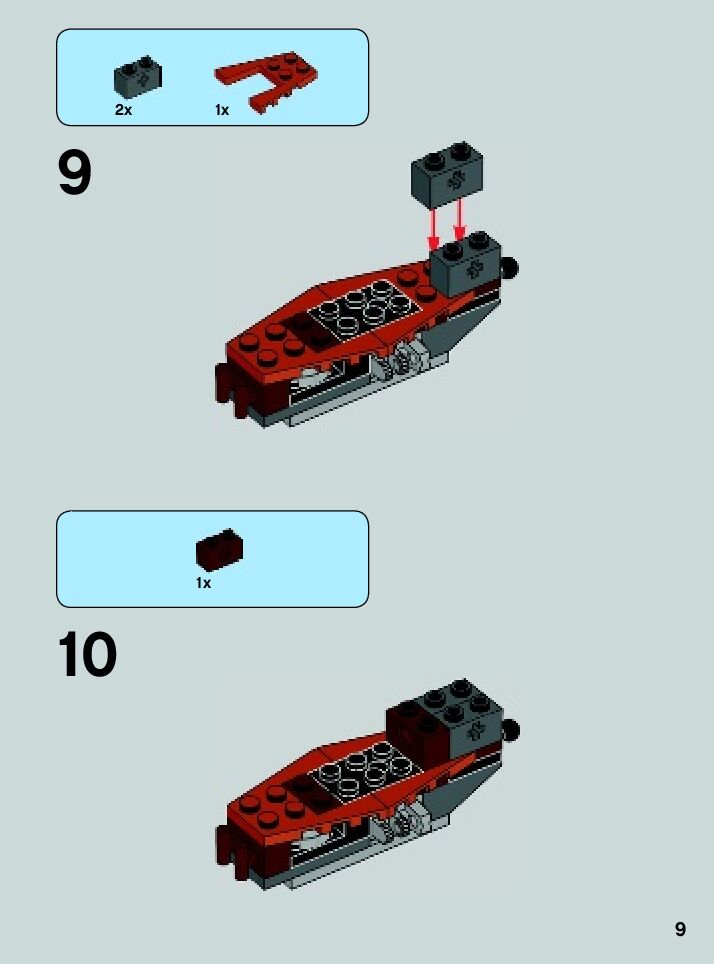 2x
1x

9

1x

10

9