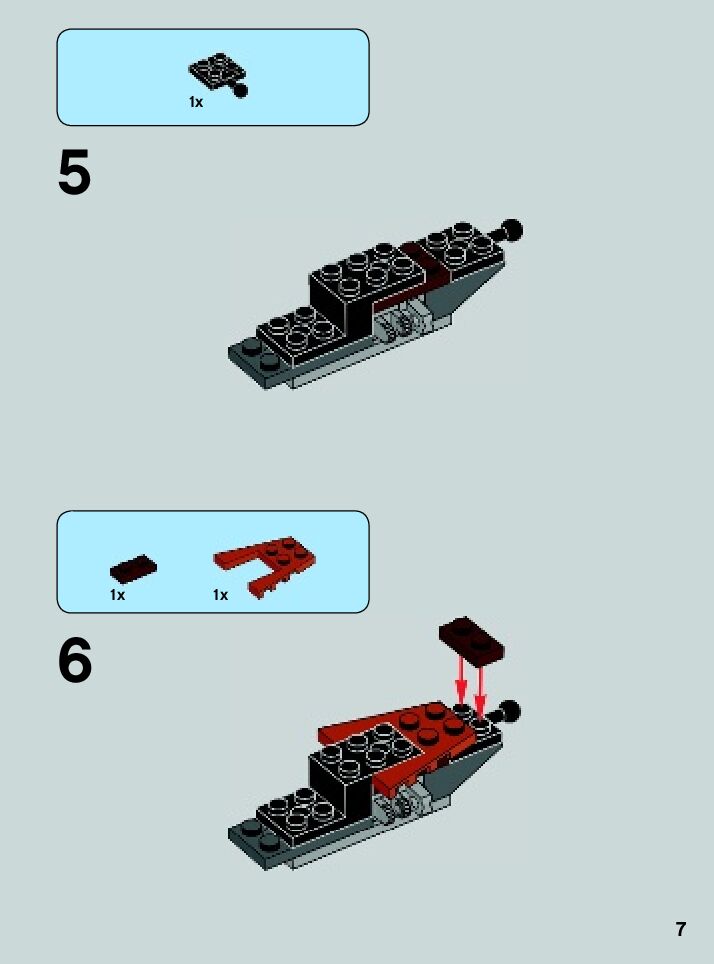 1x

5

1x

1x

6

7