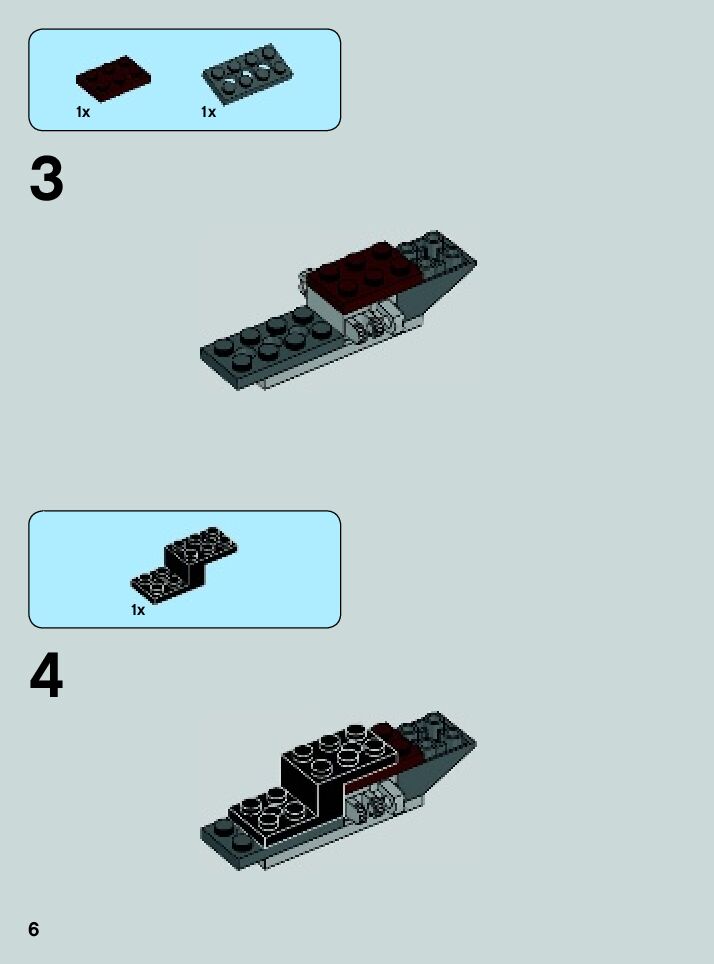 1x 1x

3

1x

4

6