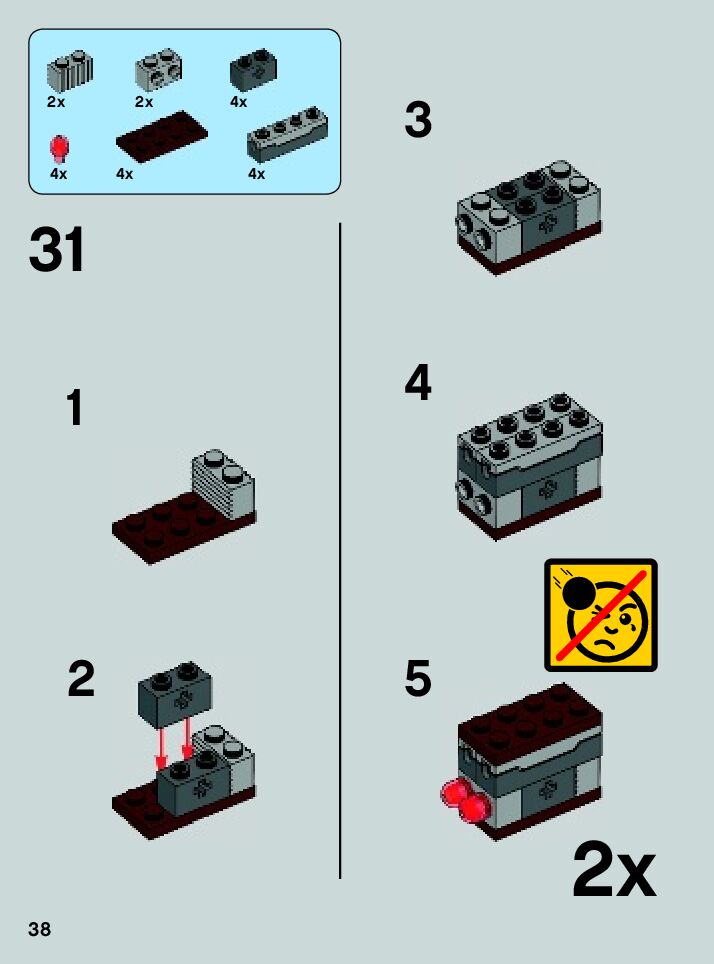 2x 2x 4x
4x 4x 4x

31

1

2

3

4

5

2x

38