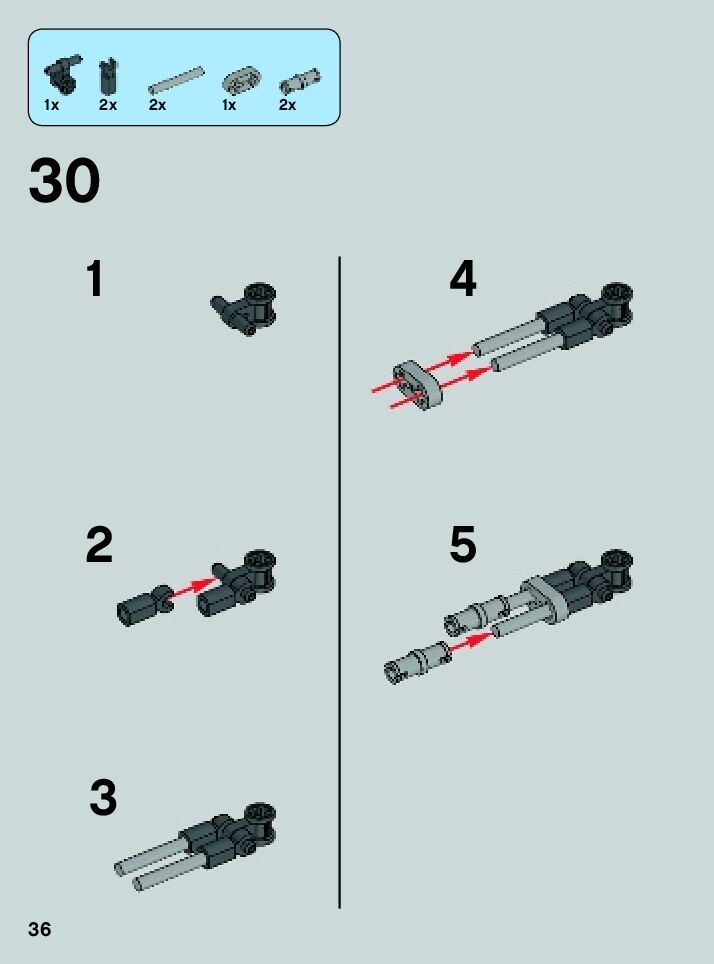 1x 2x 2x 1x 2x

30

1

2

3

4

5

36