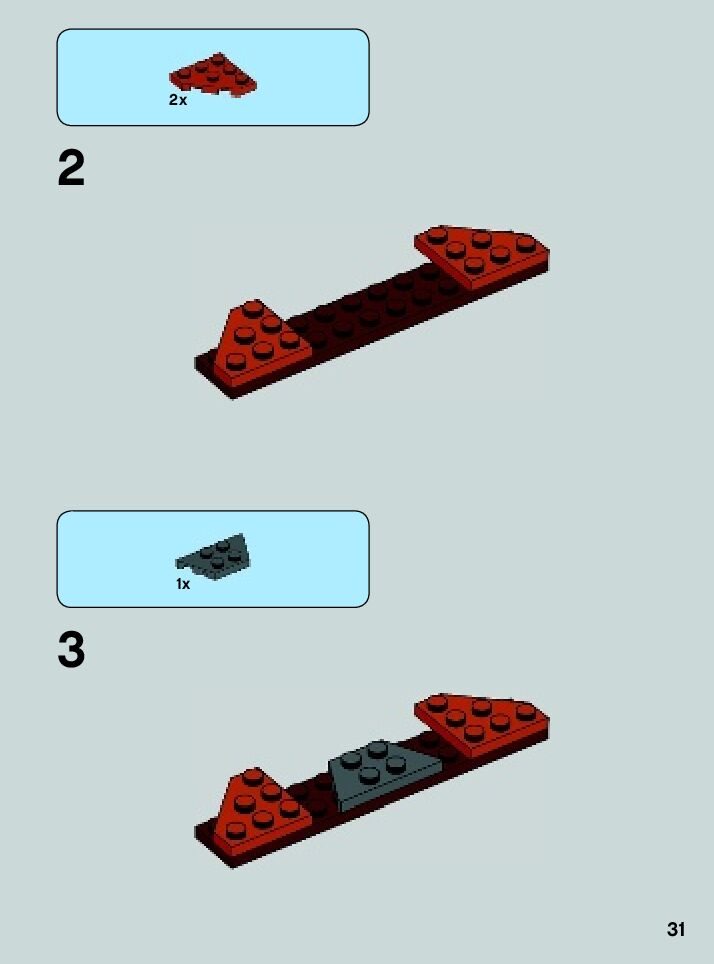 2x

2

1x

3

31