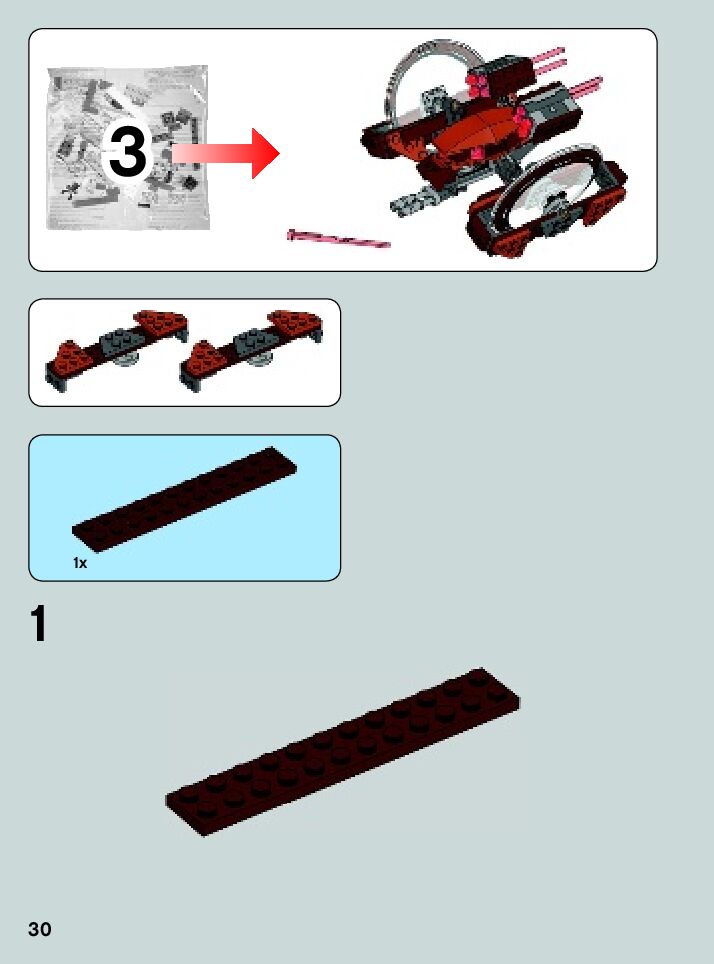 3

1x

1

30