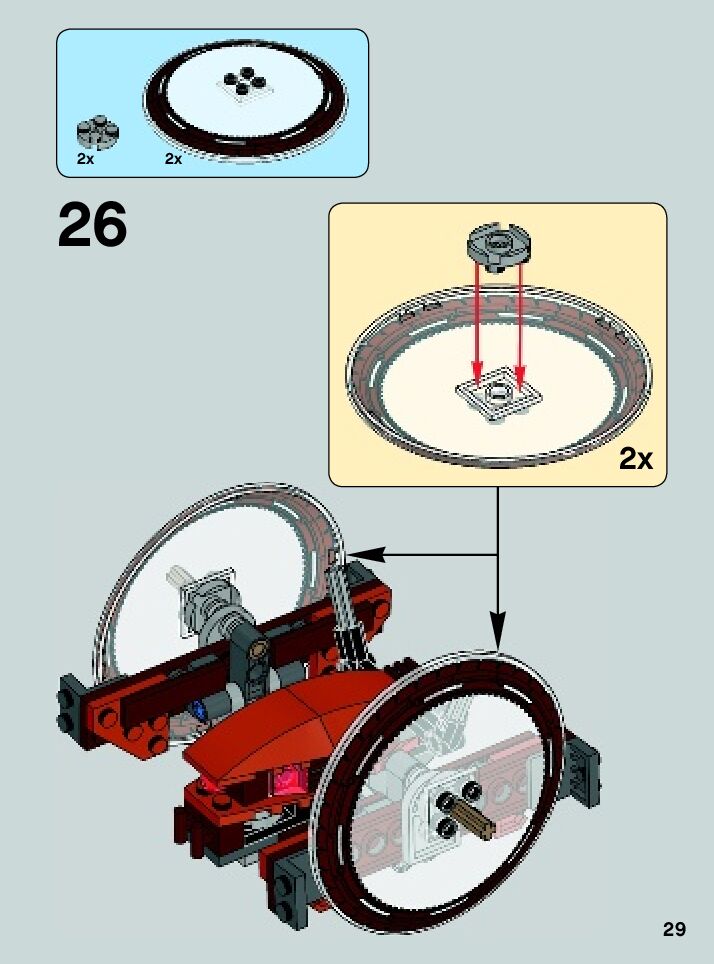 2x
2x

26

2x

29