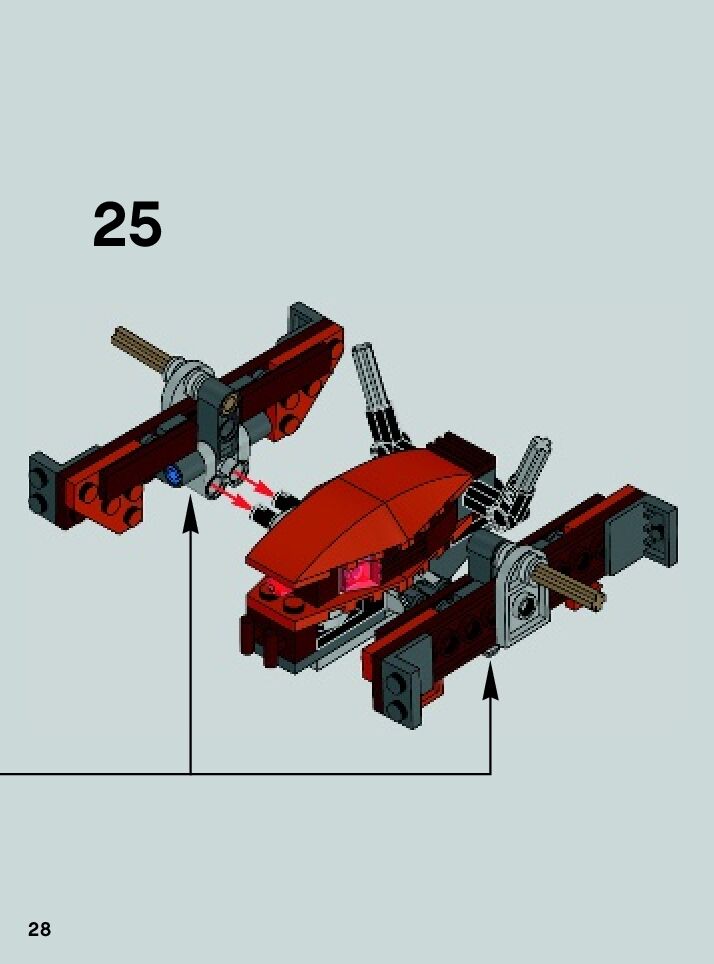 25

28