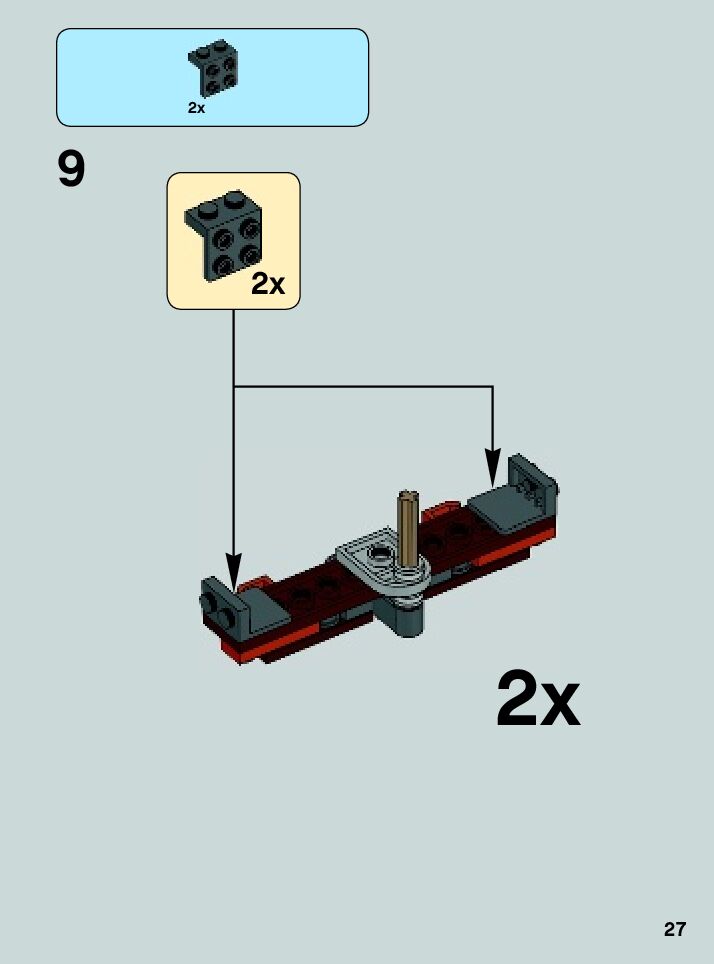 2x

9

2x

2x

27