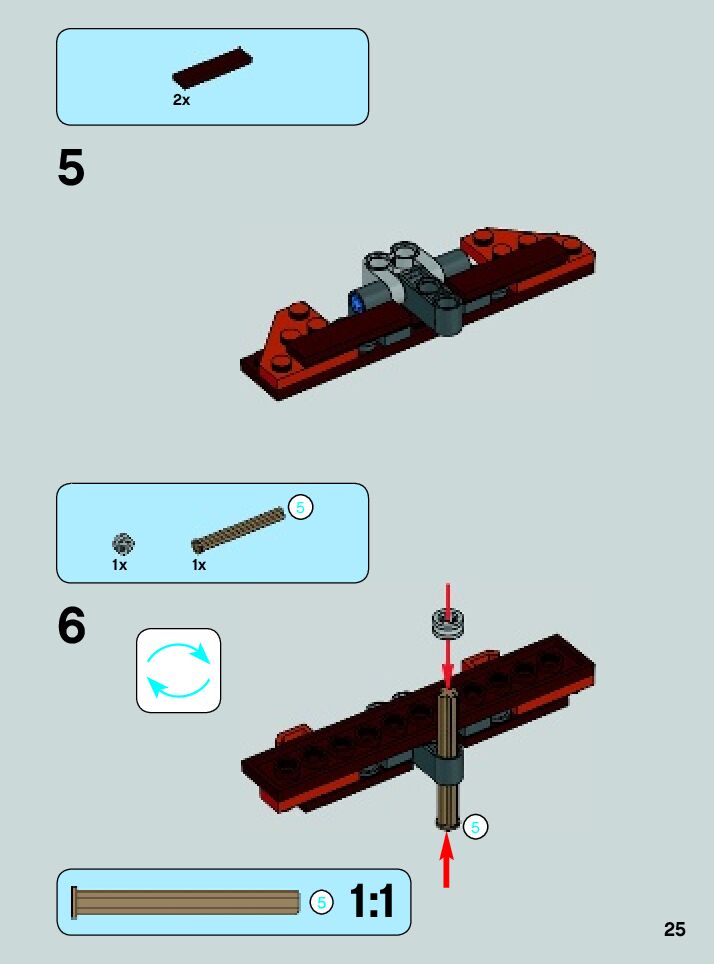 2x

5

5

1x

1x

6

5

5

1:1

25