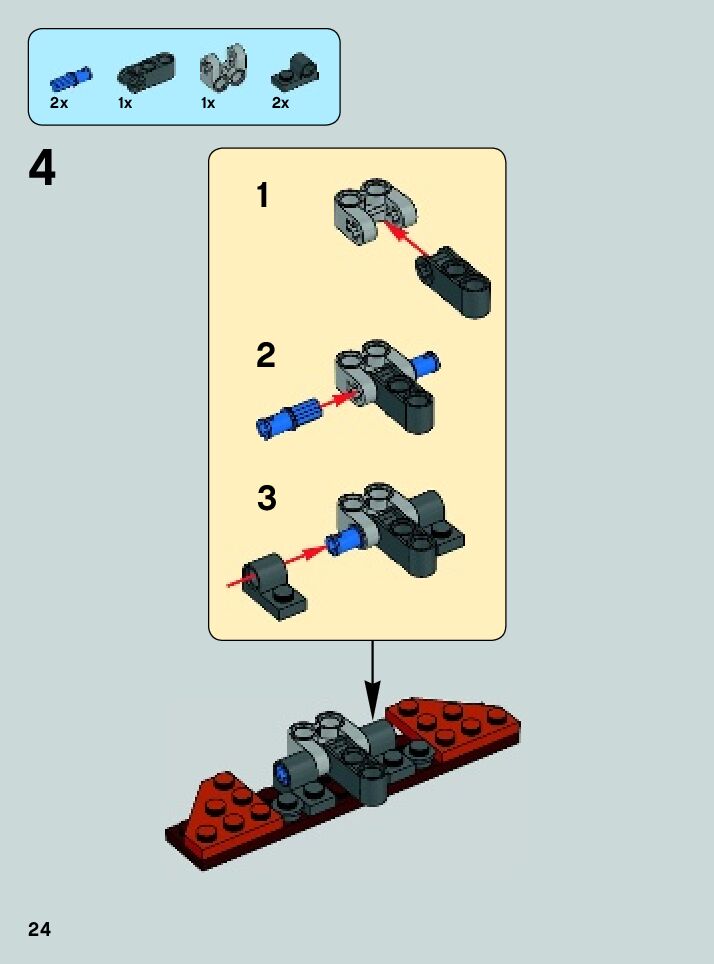 2x 1x 1x 2x

4

1

2

3

24