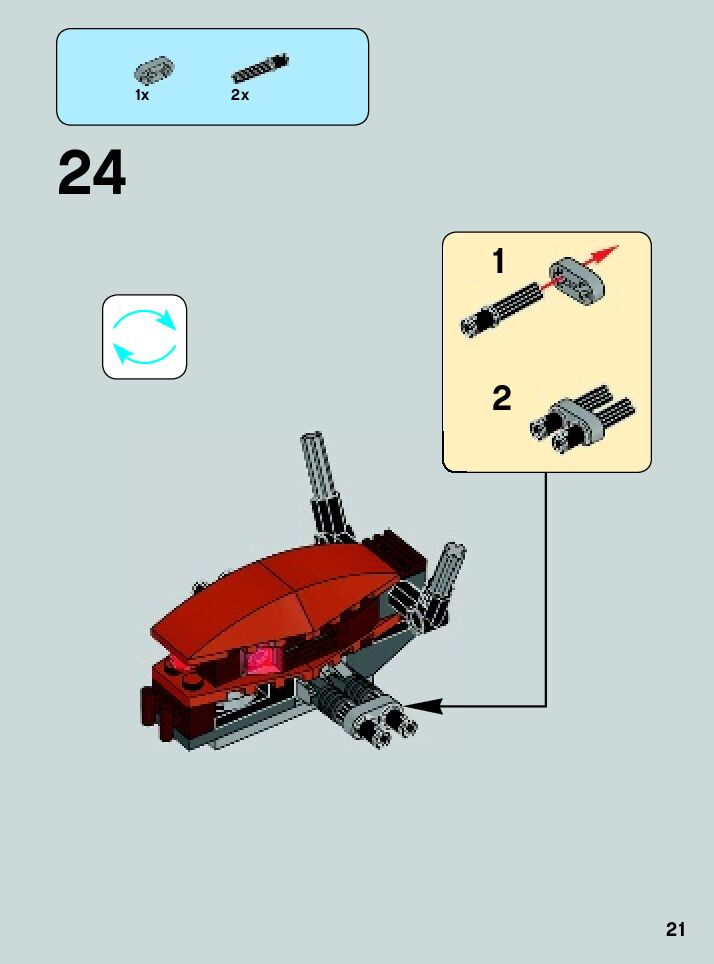 1x 2x

24

1

2

21