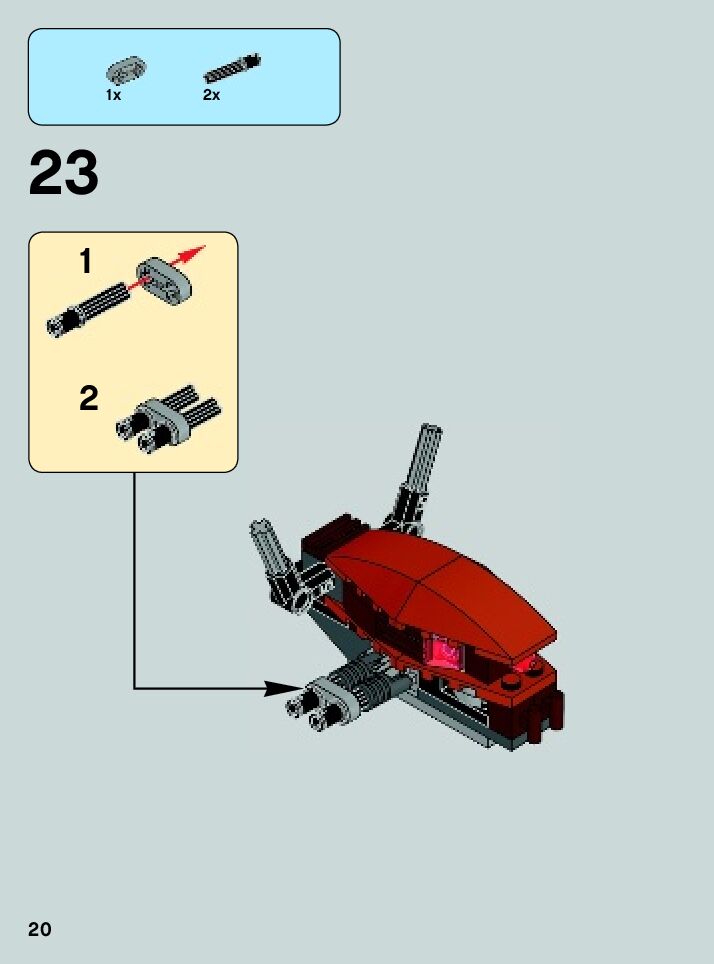 1x 2x

23

1

2

20