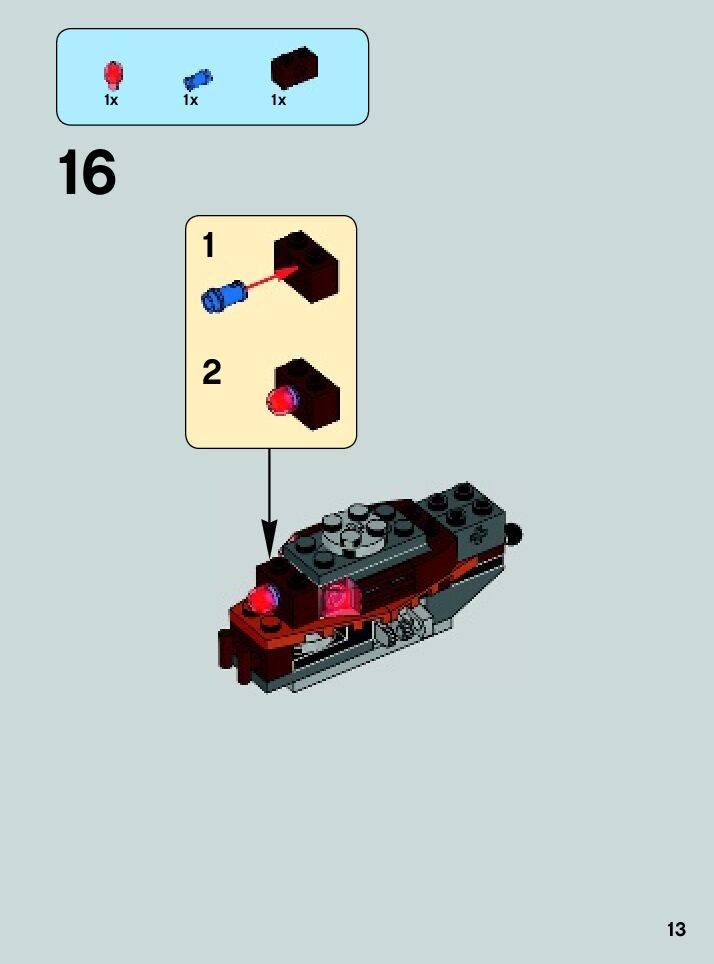 1x 1x 1x

16

1

2

13