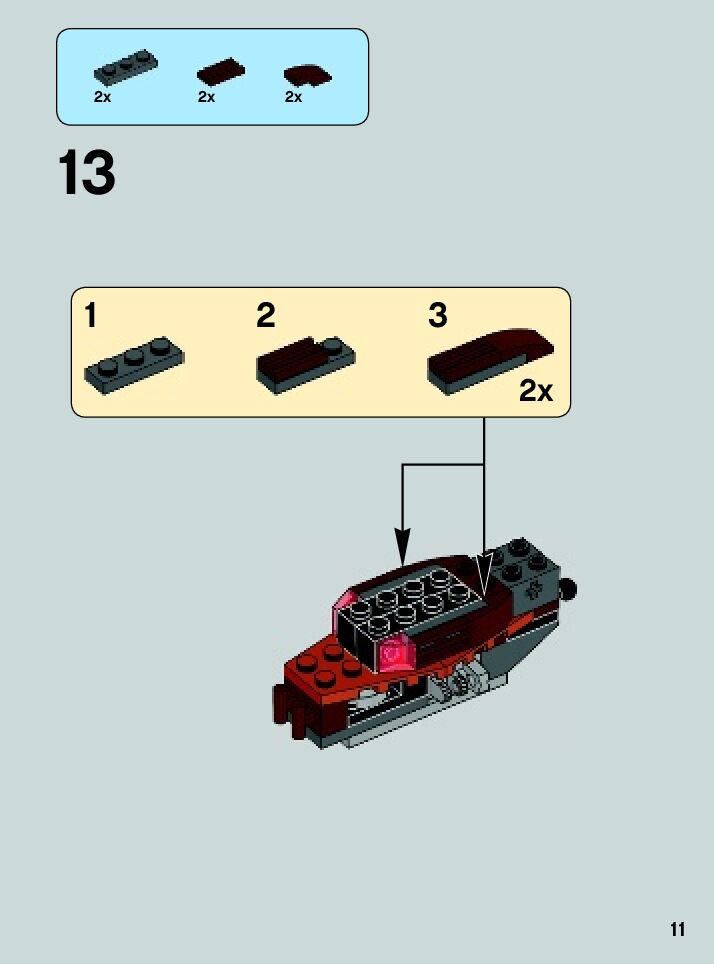 2x 2x 2x

13

1 2 3

2x

11