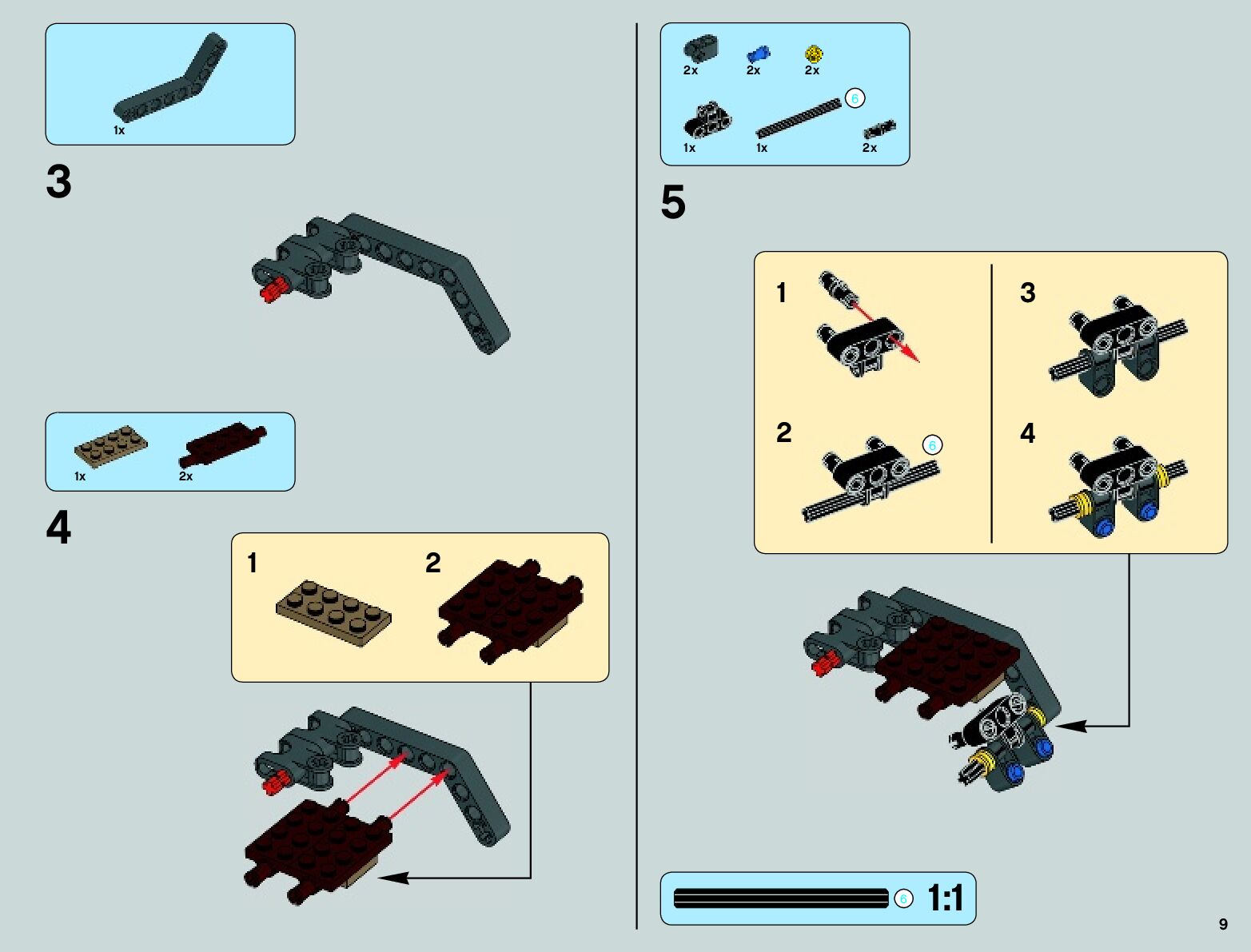 1x

3

1x 2x

4

1

2

2x 2x 2x

6

1x 1x 2x

5

1

2

6

3

4

6 1:1

9