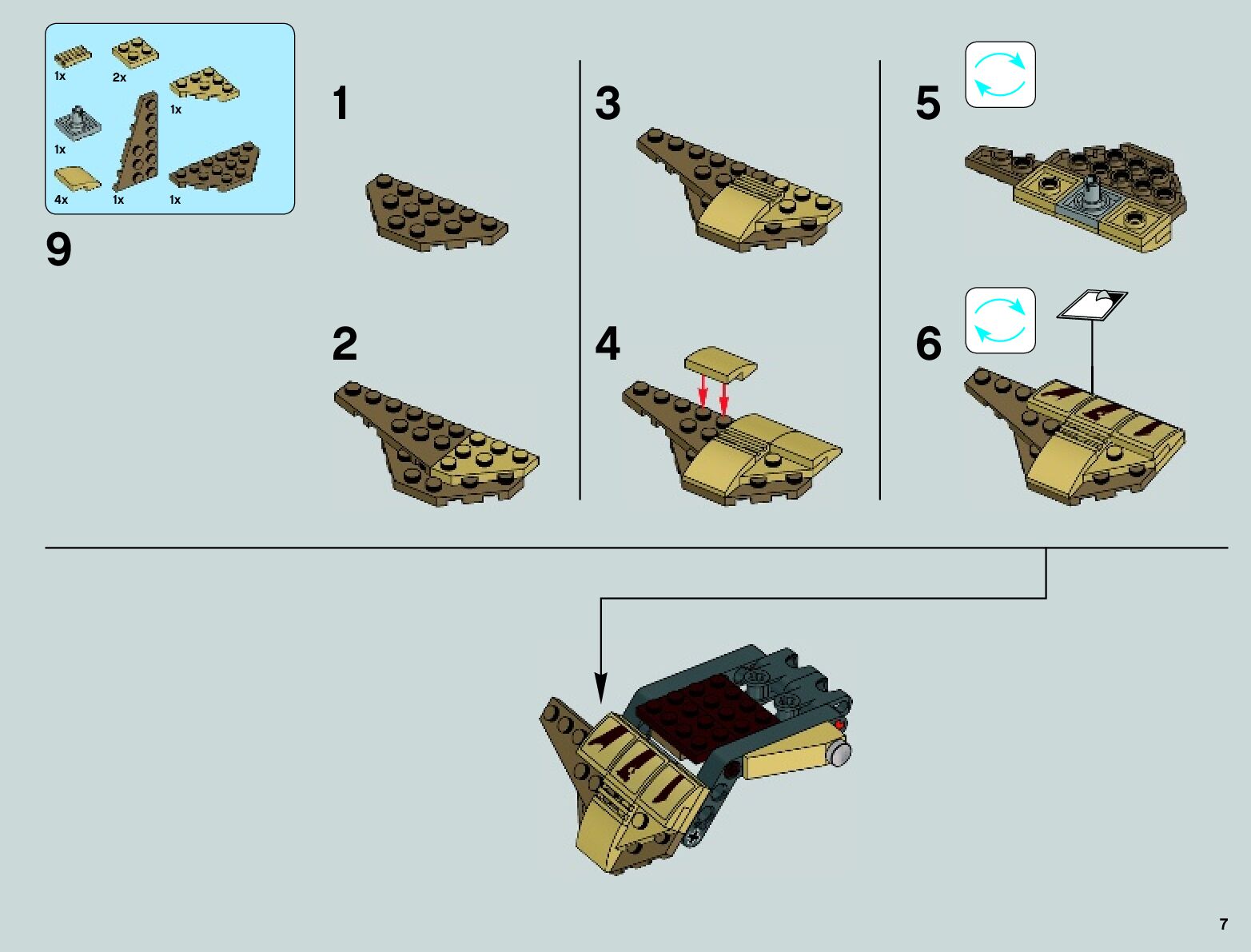 1x
2x
1x
1x
4x
1x
1x

9

1

2

3

4

5

6

7