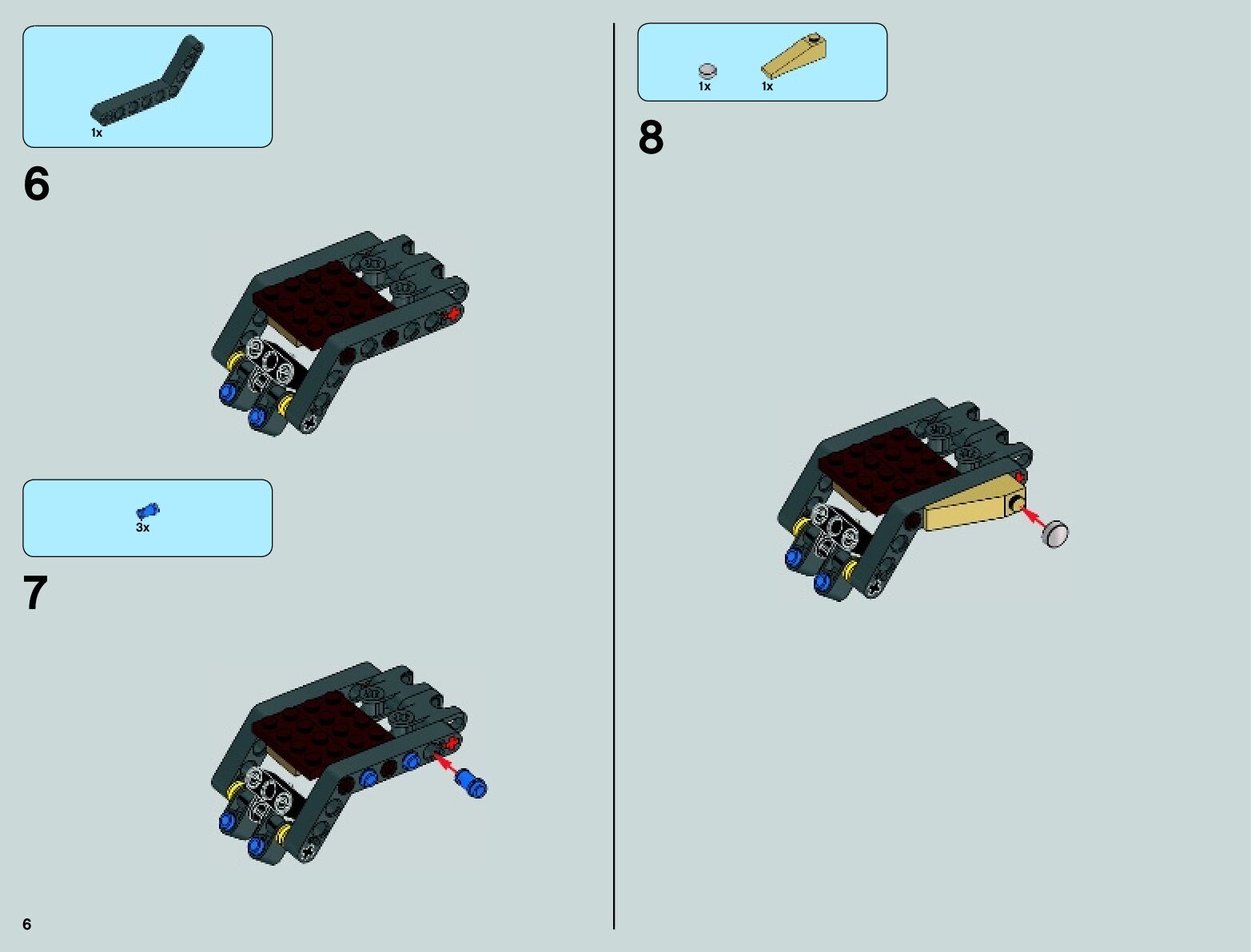 1x

6

3x

7

1x 1x

8

6