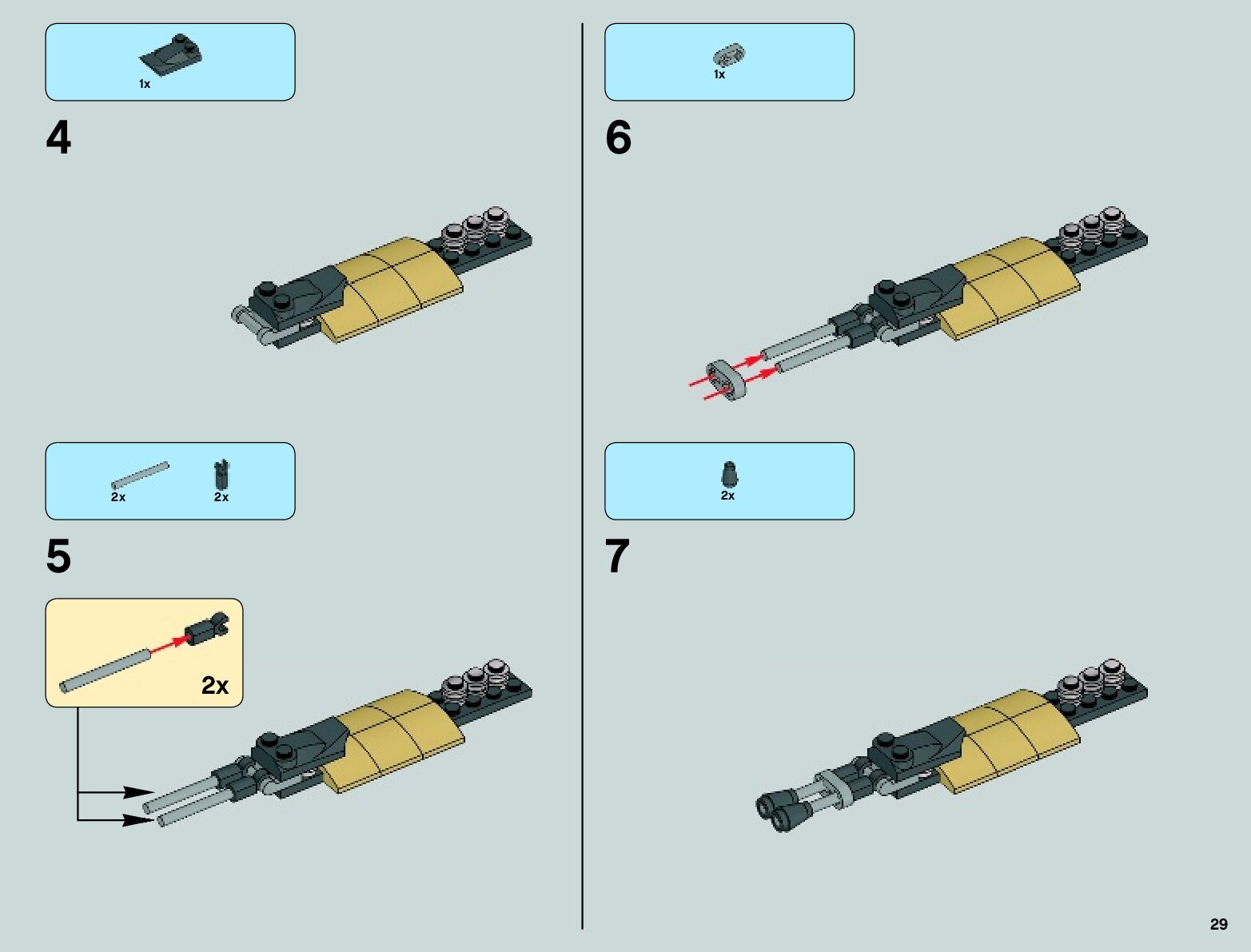 1x

4

2x 2x

5

2x

1x

6

2x

7

29