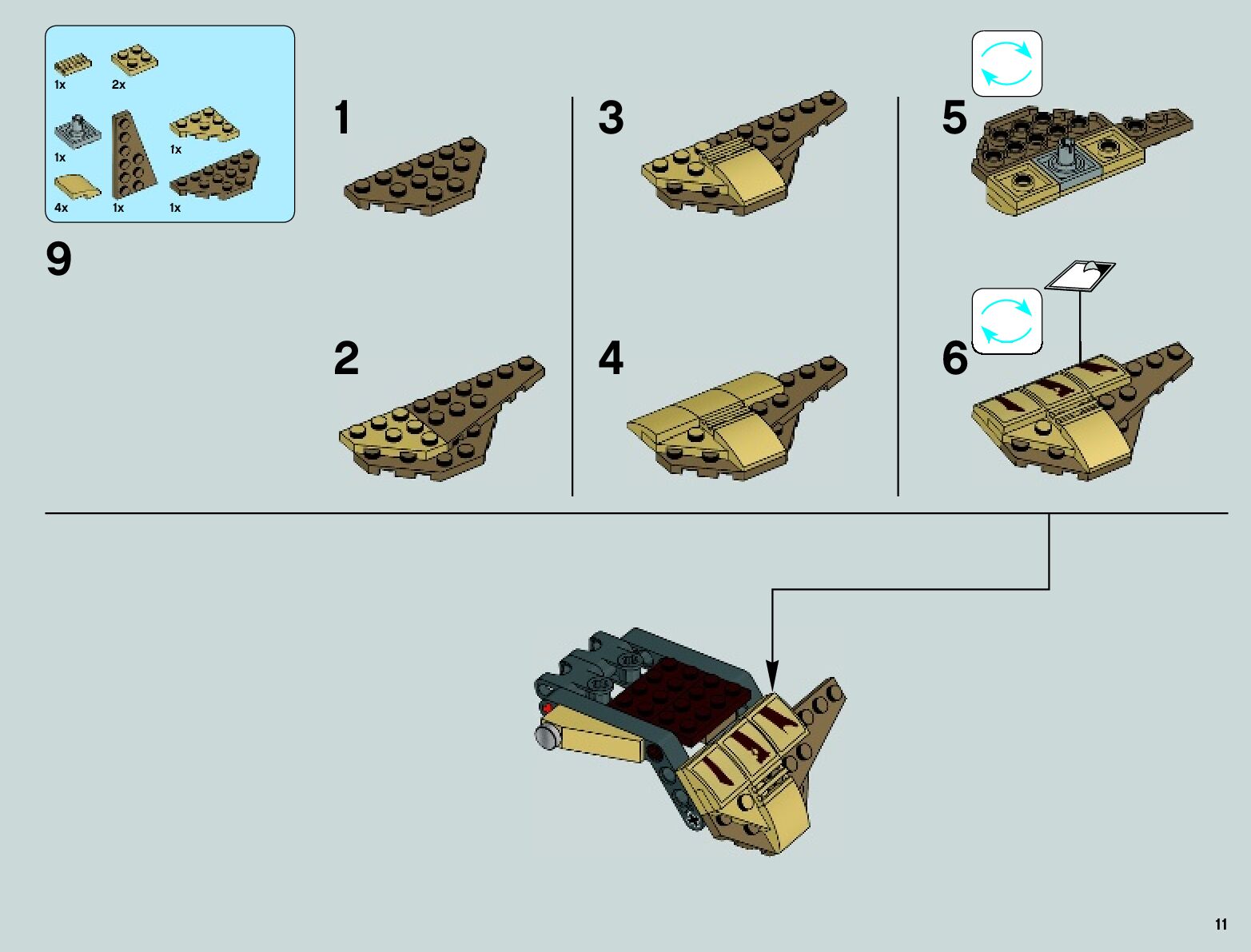 1x 2x

1x 1x

4x 1x 1x

9

1

2

3

4

5

6

11