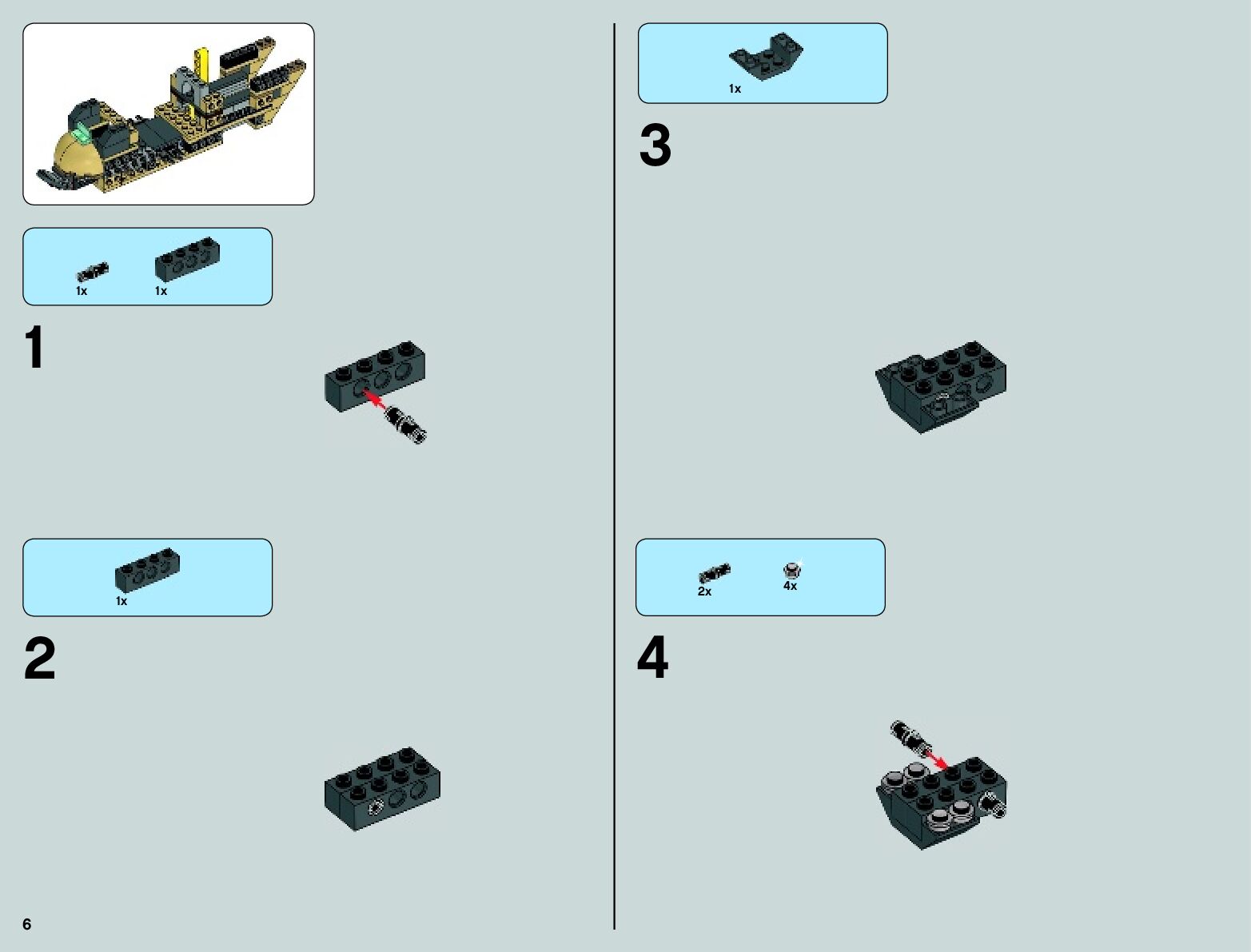 1x 1x

1

1x

2

6

1x

3

2x 4x

4