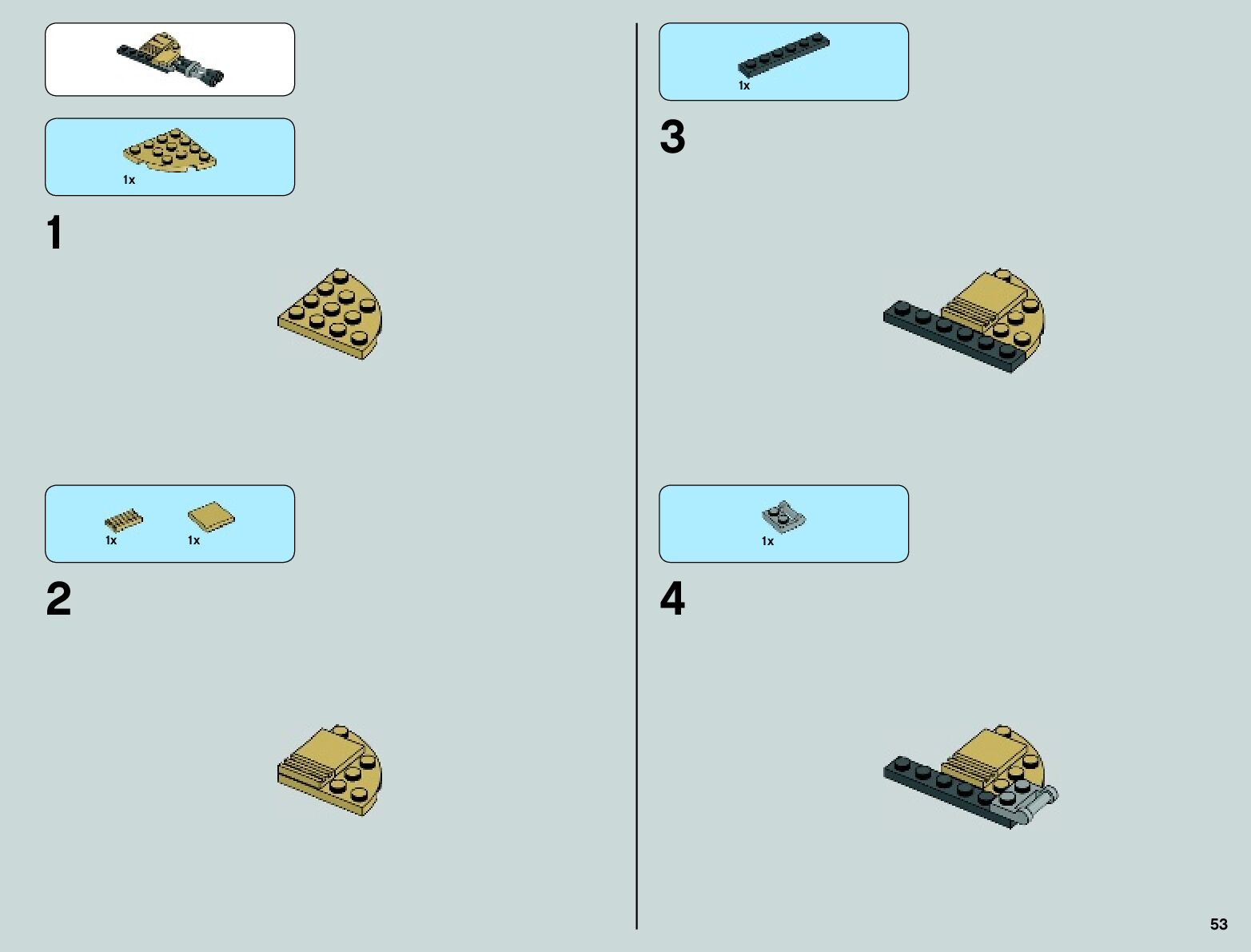 1x

1

1x 1x

2

1x

3

1x

4

53