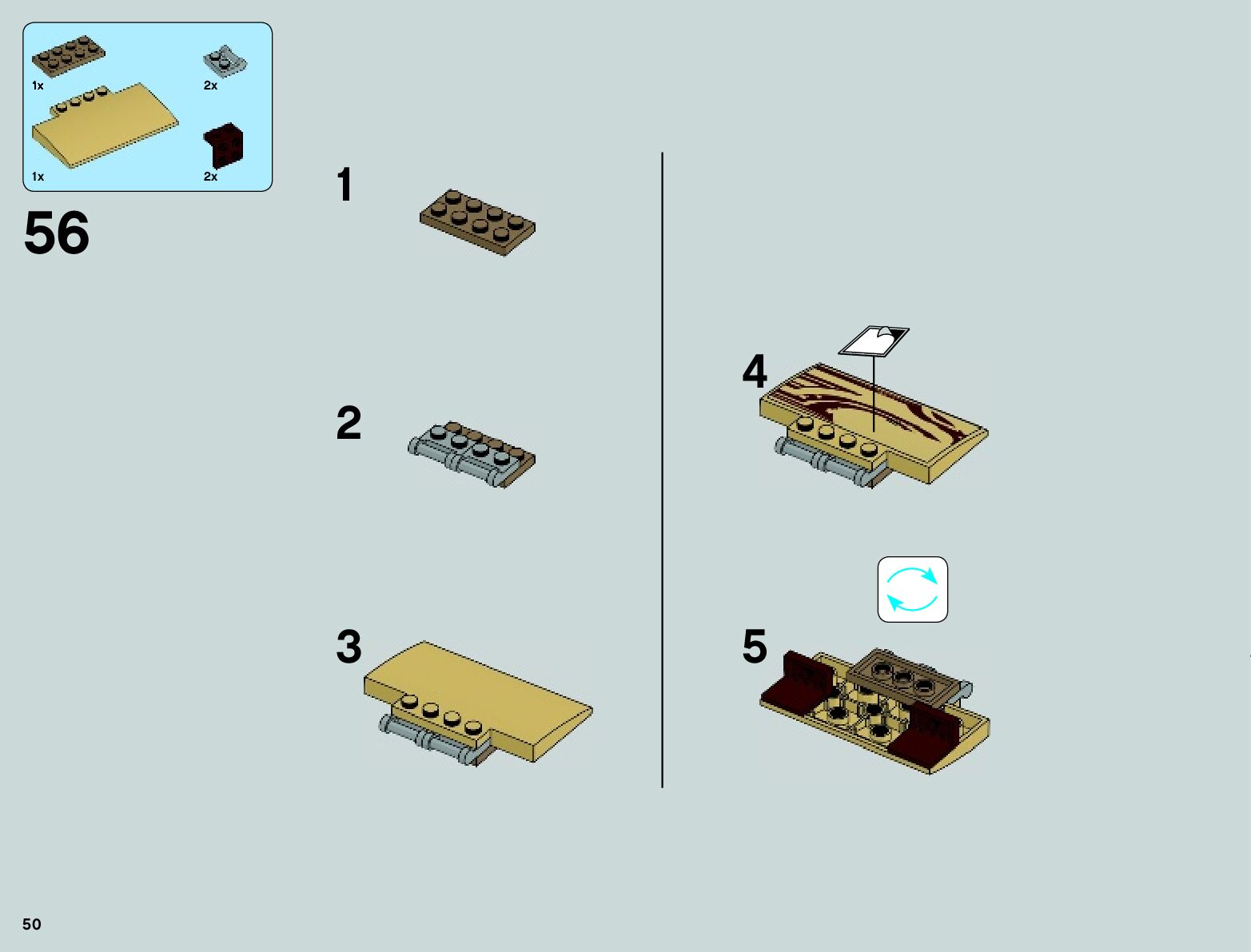 1x

2x

1x

2x

56

1

2

3

4

5

50