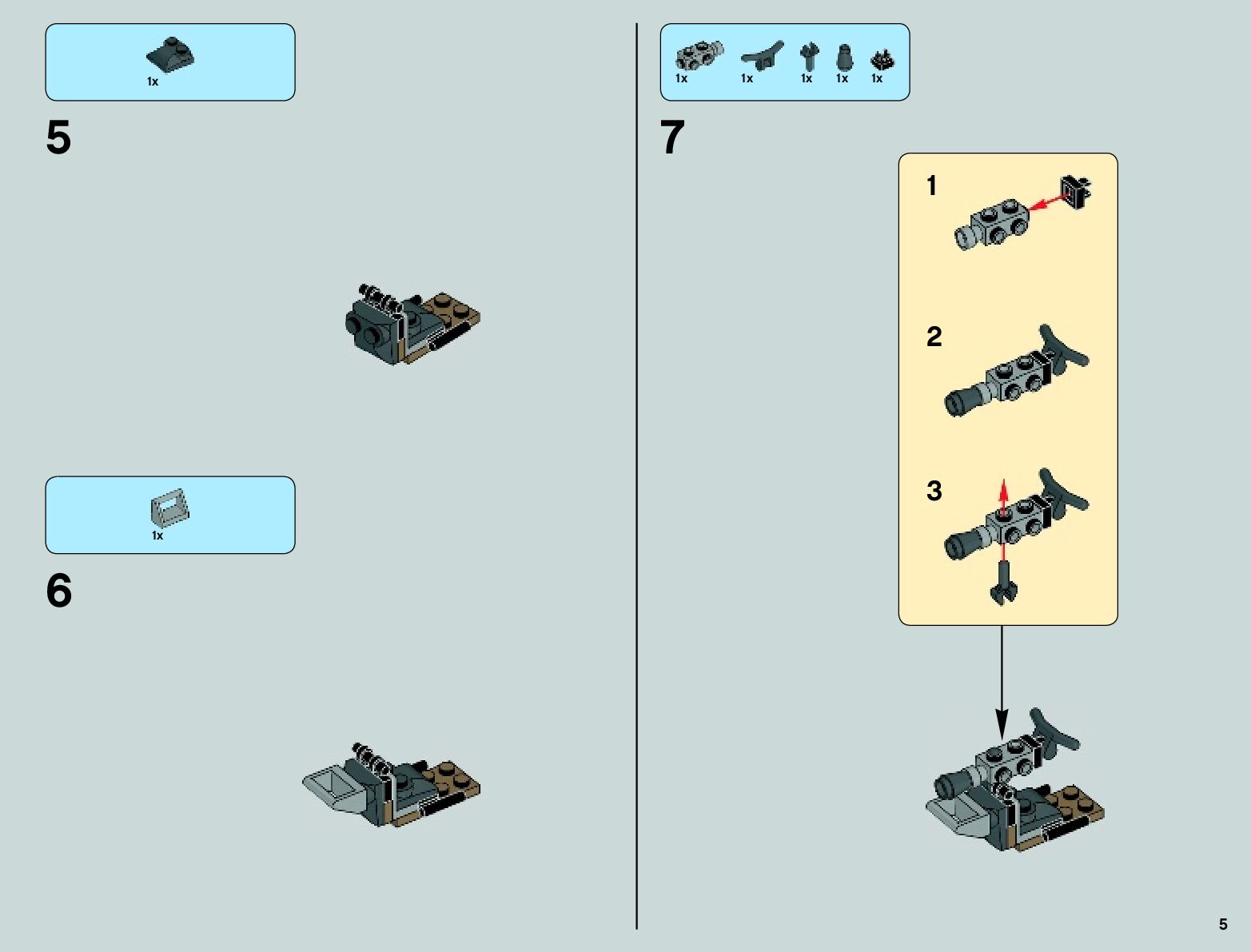 1x

5

1x

6

1x 1x 1x 1x 1x

7

1

2

3

5