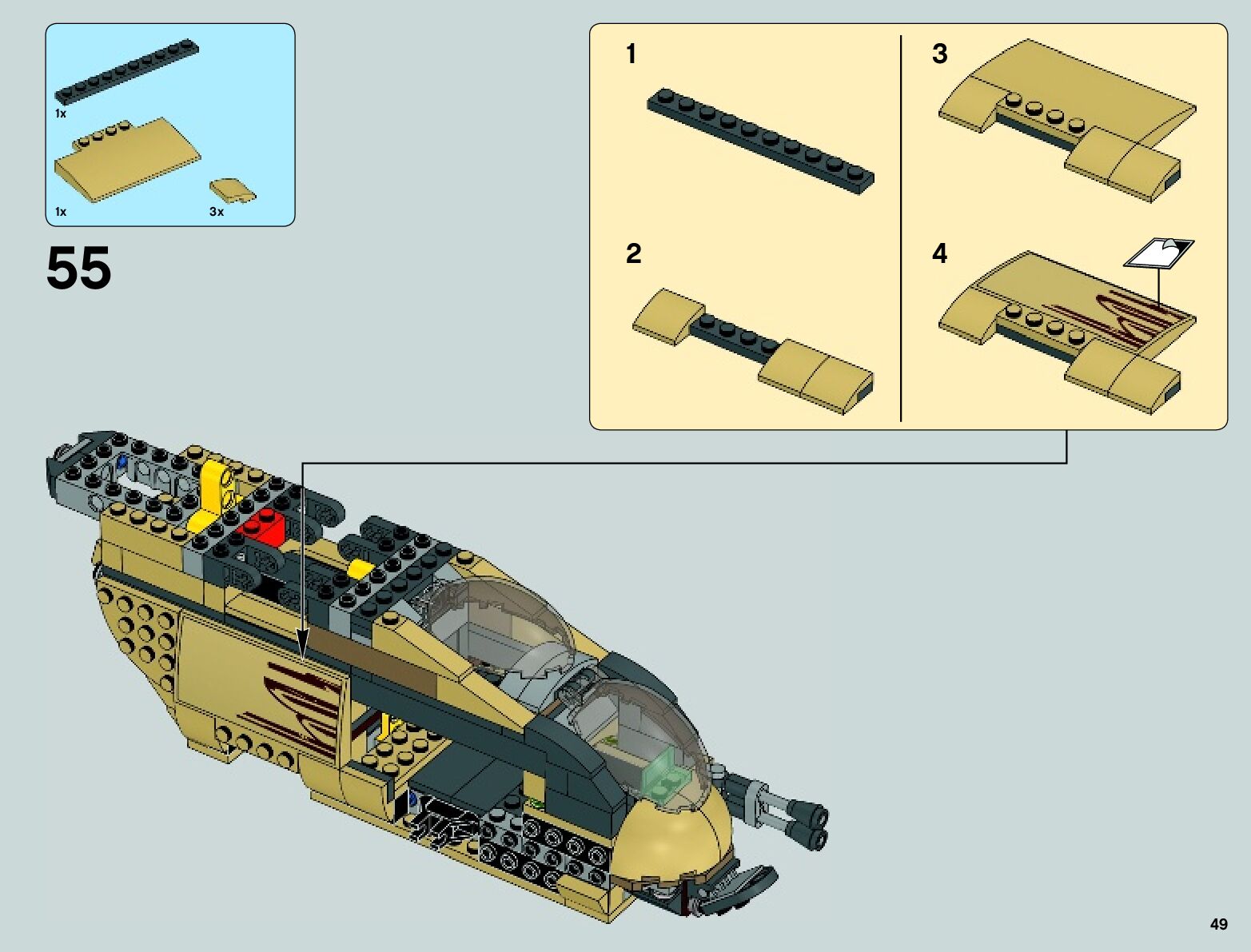 1x

1x

3x

55

1

2

3

4

49